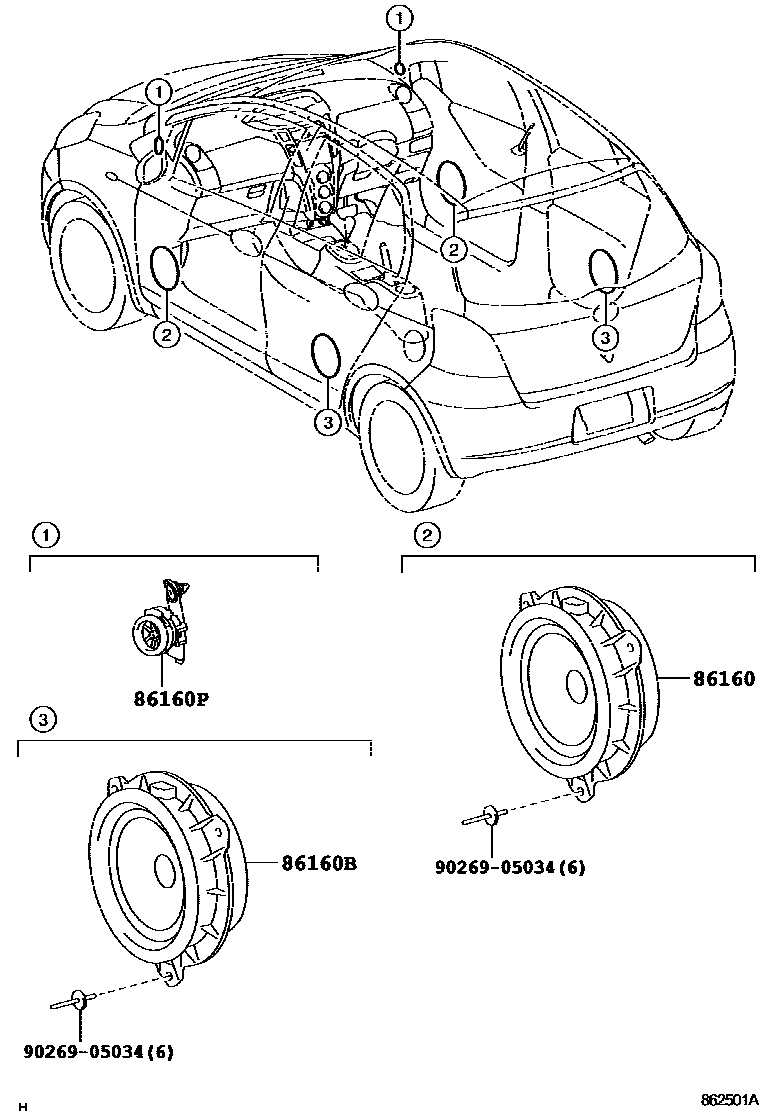 1
1
2
2
3
3
1
86160P
2
86160
90269-05034(6)
3
86160B
90269-05034(6)
H
862501A