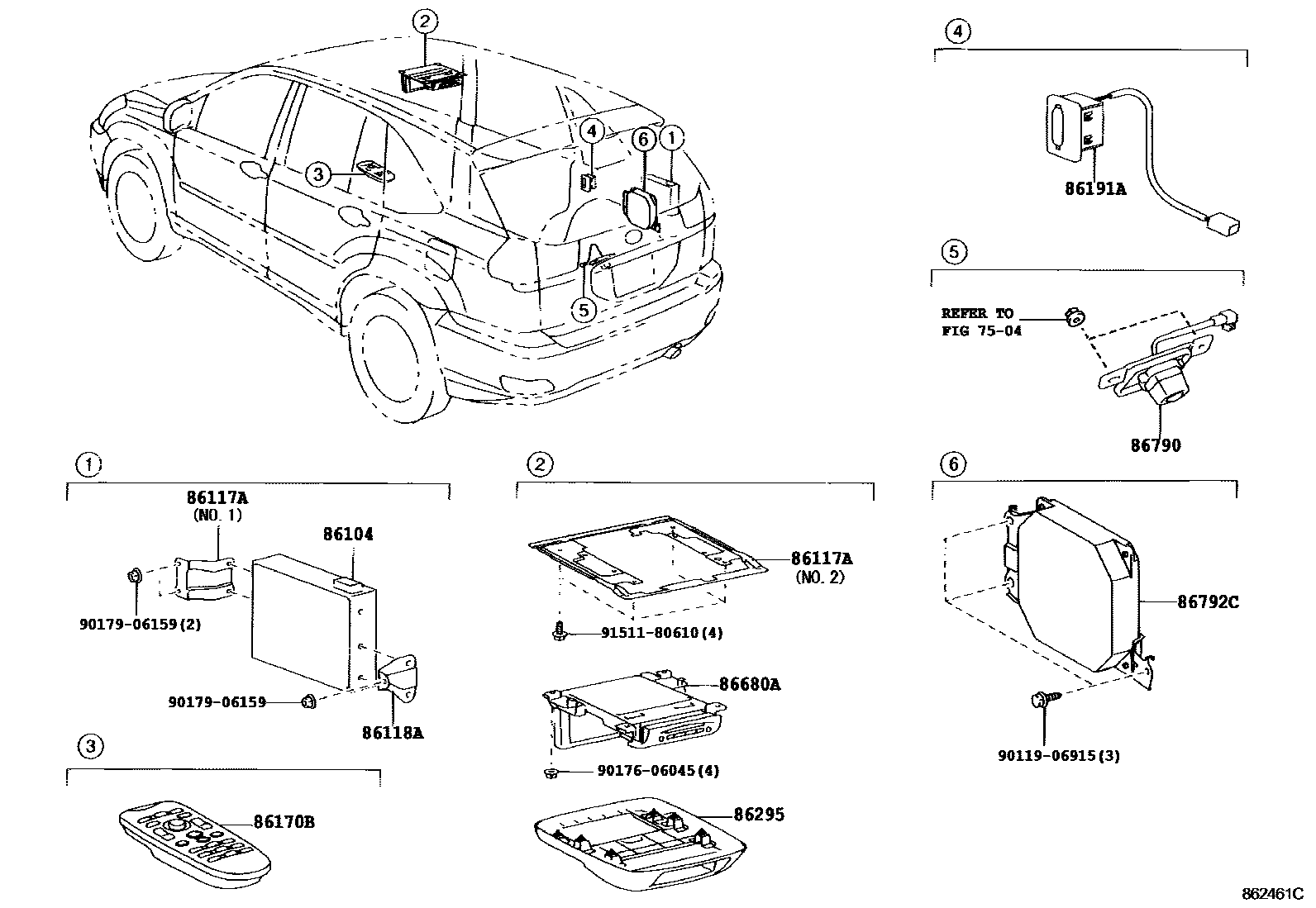 2
4
6
1
3
5

4
86191A

5
REFER TO
FIG 75-04
86790

1
86117A
(NO. 1)
86104
90179-06159(2)
90179-06159
86118A

2
86117A
(NO. 2)
91511-80610(4)
86680A
90176-06045(4)
86295

3
86170B

6
86792C
90119-06915(3)

862461C