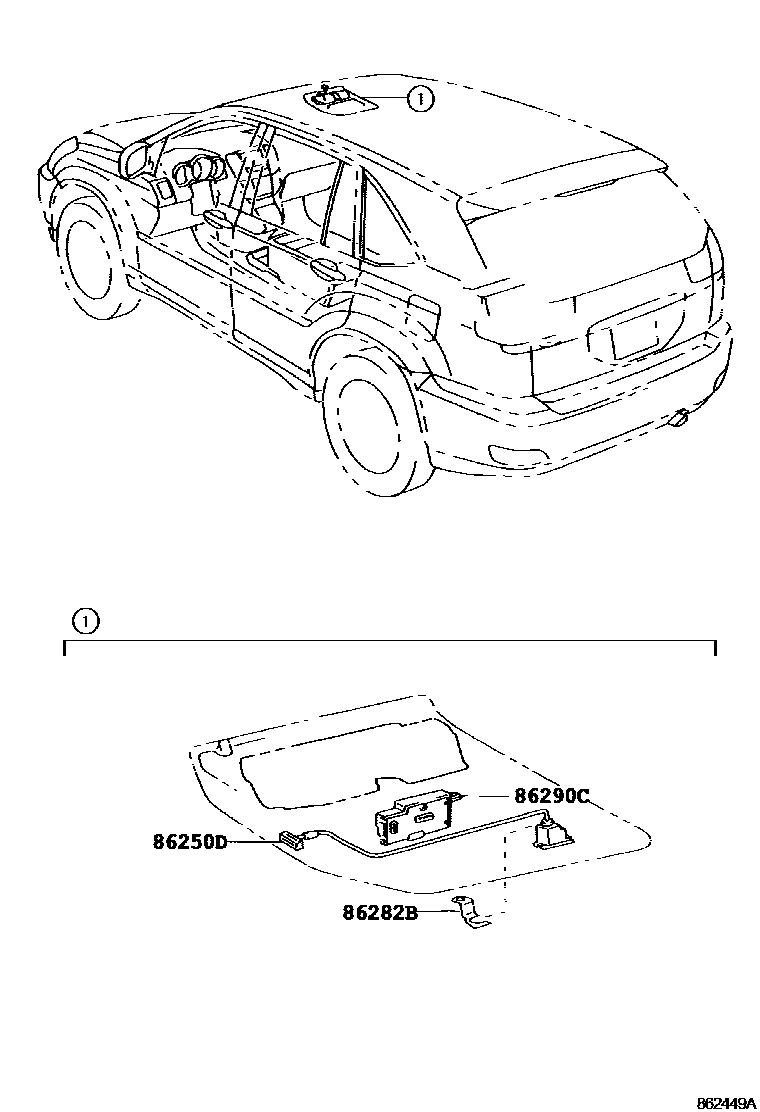 1

1

86290C

86250D

86282B

862449A