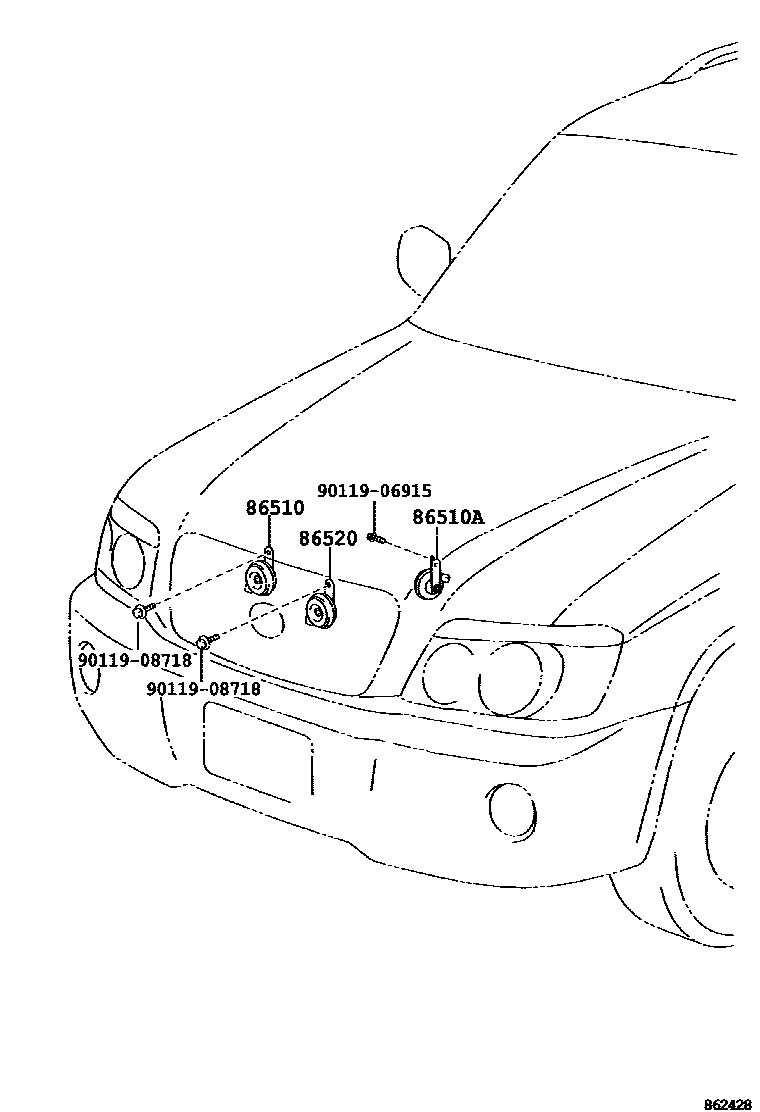 90119-06915
86510
86510A
86520
90119-08718
90119-08718
862428