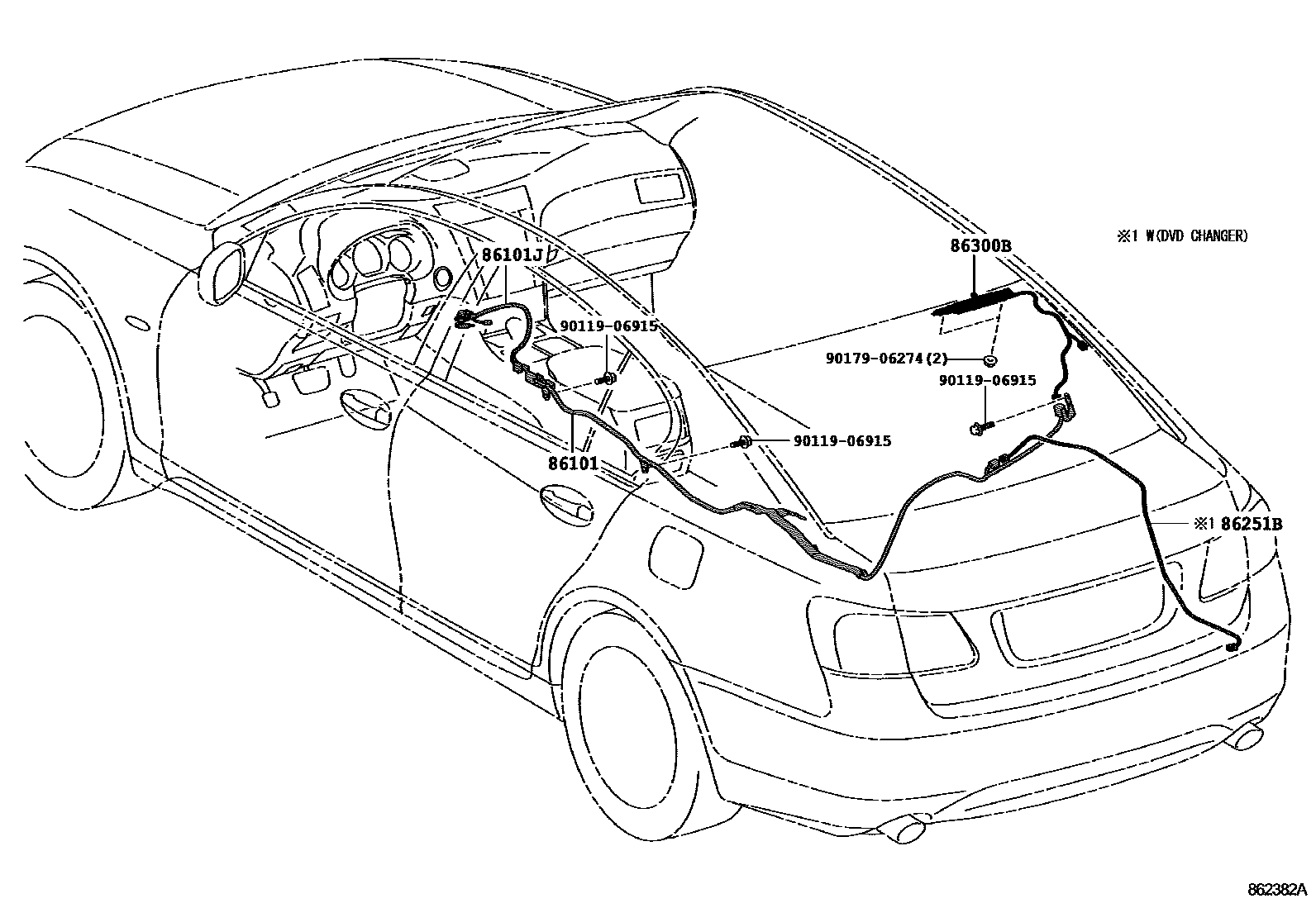 ※1 W(DVD CHANGER)

86300B

86101J

90119-06915

90179-06274(2)

90119-06915

90119-06915

86101

※1 86251B

862382A