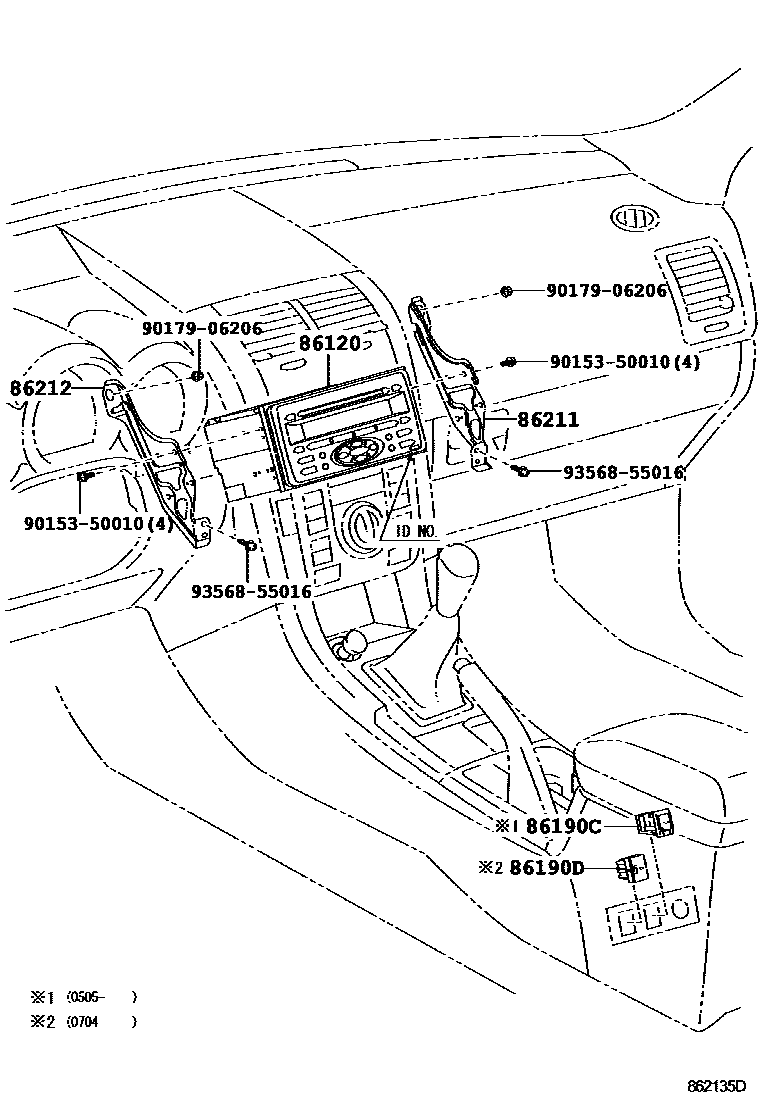 90179-06206
90179-06206
86120
90153-50010(4)
86212
86211
93568-55016
90153-50010(4)
ID NO.
93568-55016
※1 86190C
※2 86190D
※1 (0505- )
※2 (0704 )
862135D