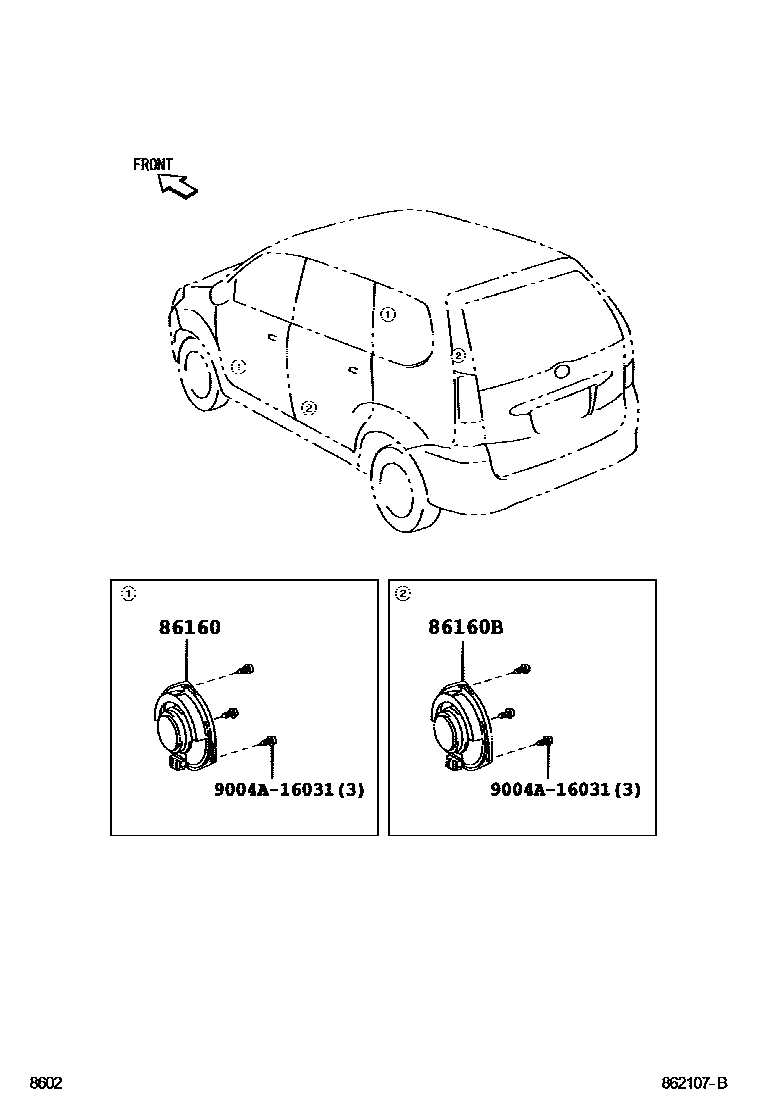 FRONT

①

②

①

②

①
86160
9004A-16031(3)

②
86160B
9004A-16031(3)

8602

862107-B