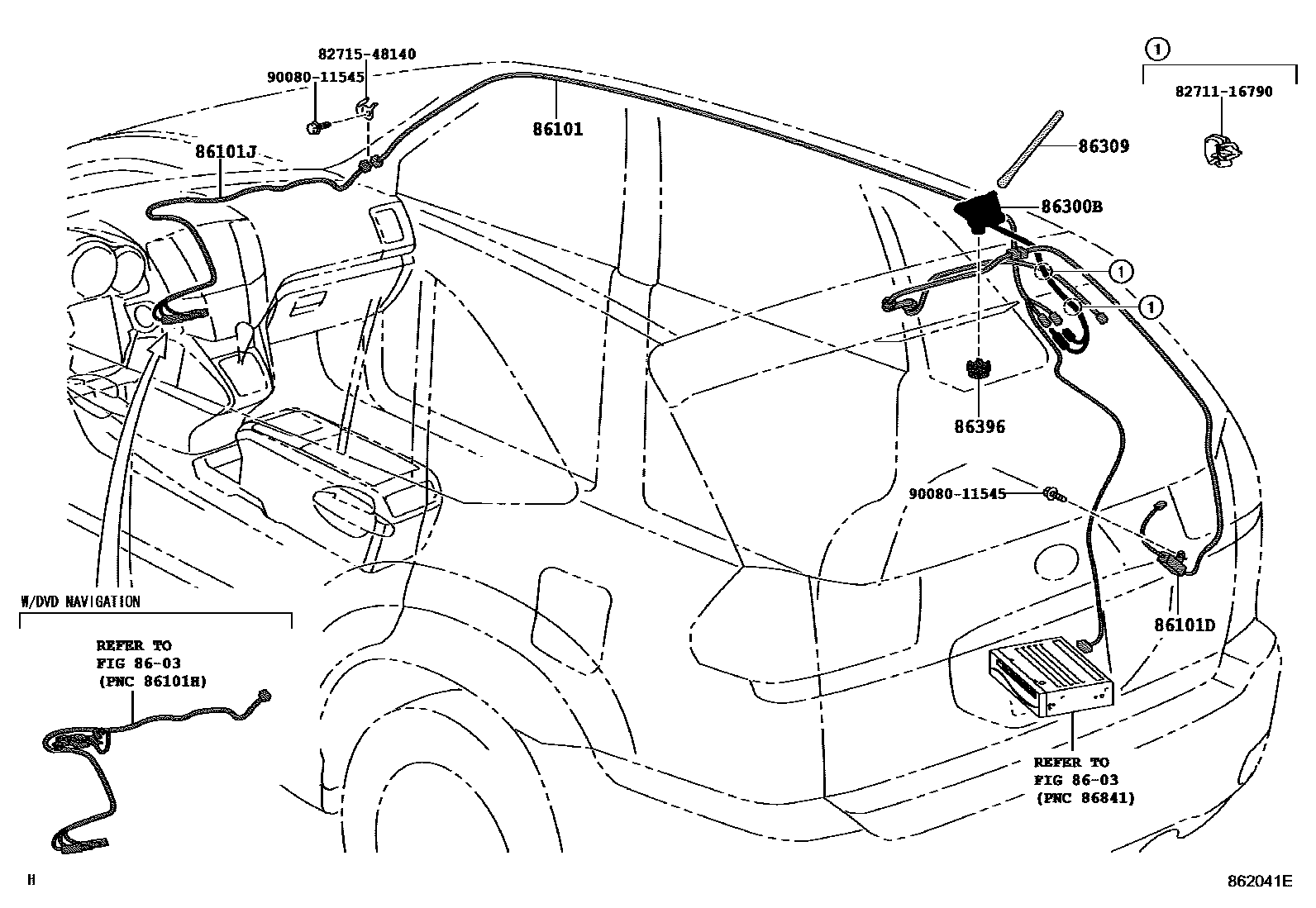 82715-48140

90080-11545

86101J

86101

①

82711-16790

86309

86300B

①

①

86396

90080-11545

86101D

W/DVD NAVIGATION

REFER TO
FIG 86-03
(PNC 86101H)

REFER TO
FIG 86-03
(PNC 86841)

H

862041E