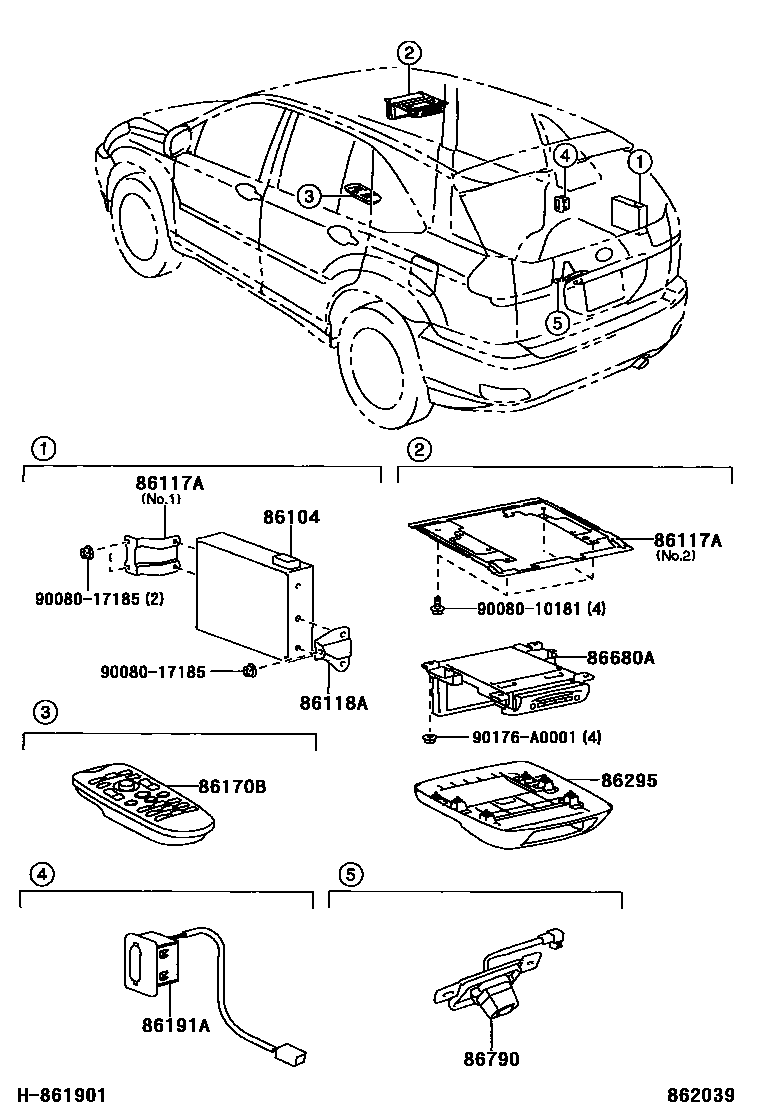 2
3
4
1
5

1
86117A
(No.1)
86104
90080-17185 (2)
90080-17185
86118A

2
86117A
(No.2)
90080-10181 (4)
86680A
90176-A0001 (4)
86295

3
86170B

4
86191A

5
86790

H-861901
862039