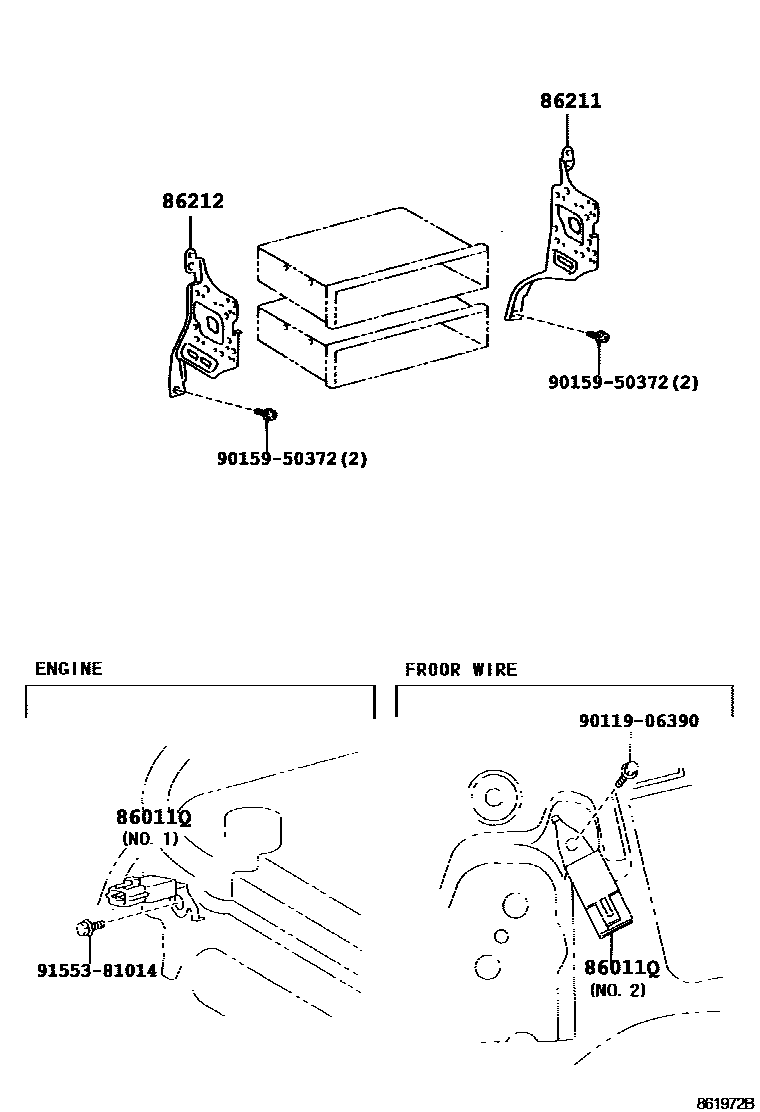 86211

86212

90159-50372(2)

90159-50372(2)

ENGINE

FROOR WIRE

90119-06390

86011Q
(NO. 1)

91553-81014

86011Q
(NO. 2)

861972B