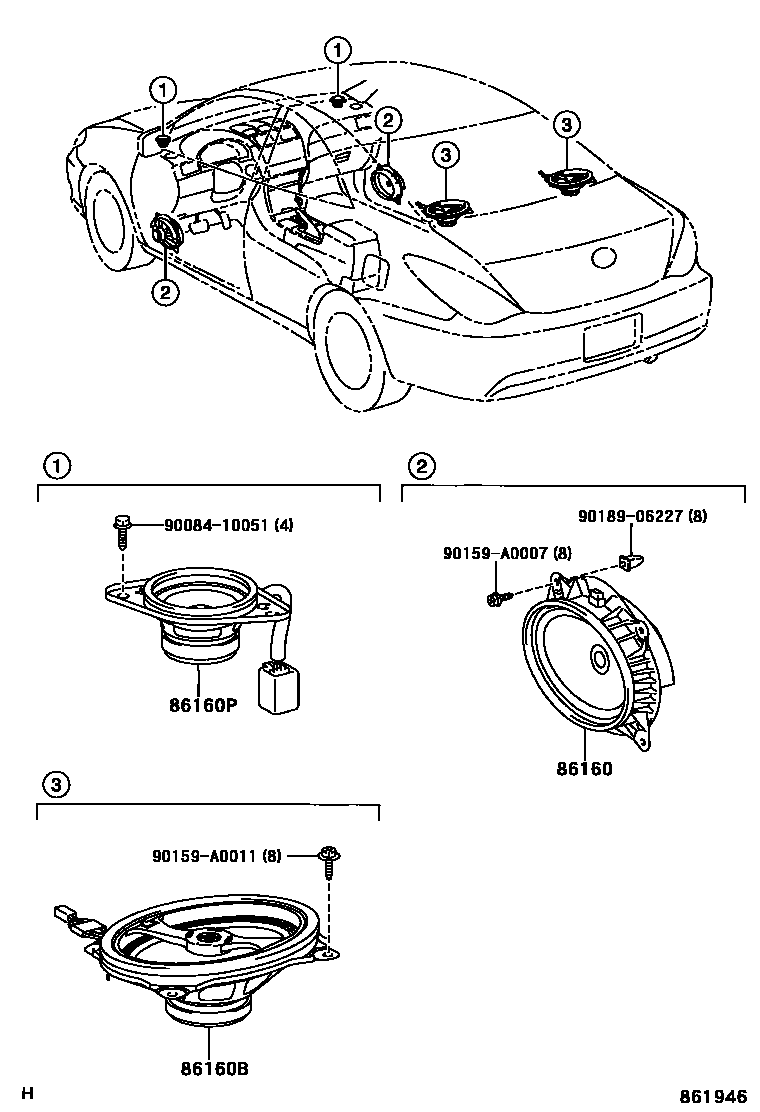 1
1
2
3
3
2

1

90084-10051 (4)

86160P

2

90189-06227 (8)

90159-A0007 (8)

86160

3

90159-A0011 (8)

86160B

H

861946