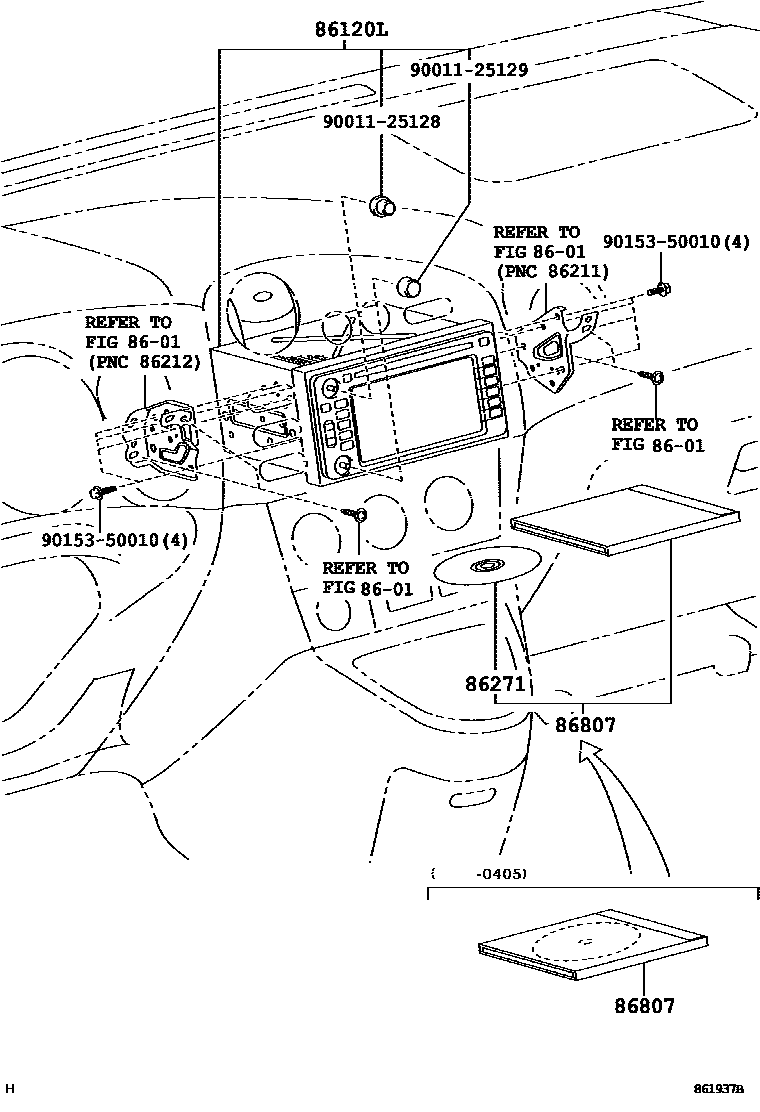 86120L
90011-25129
90011-25128
REFER TO
FIG 86-01
(PNC 86211)
90153-50010(4)
REFER TO
FIG 86-01
(PNC 86212)
REFER TO
FIG 86-01
90153-50010(4)
REFER TO
FIG 86-01
86271
86807
( -0405)
86807
H
861937B