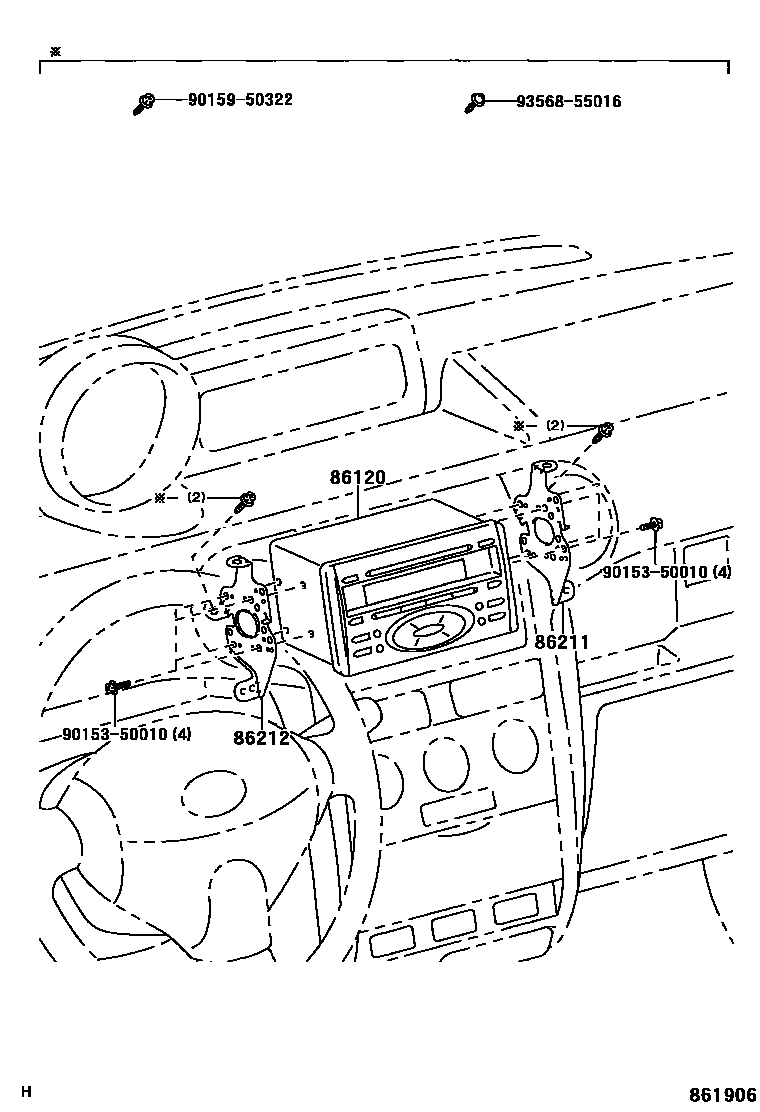 ※

90159-50322

93568-55016

※ (2)

※ (2)

86120

90153-50010 (4)

86211

90153-50010 (4)

86212

H

861906