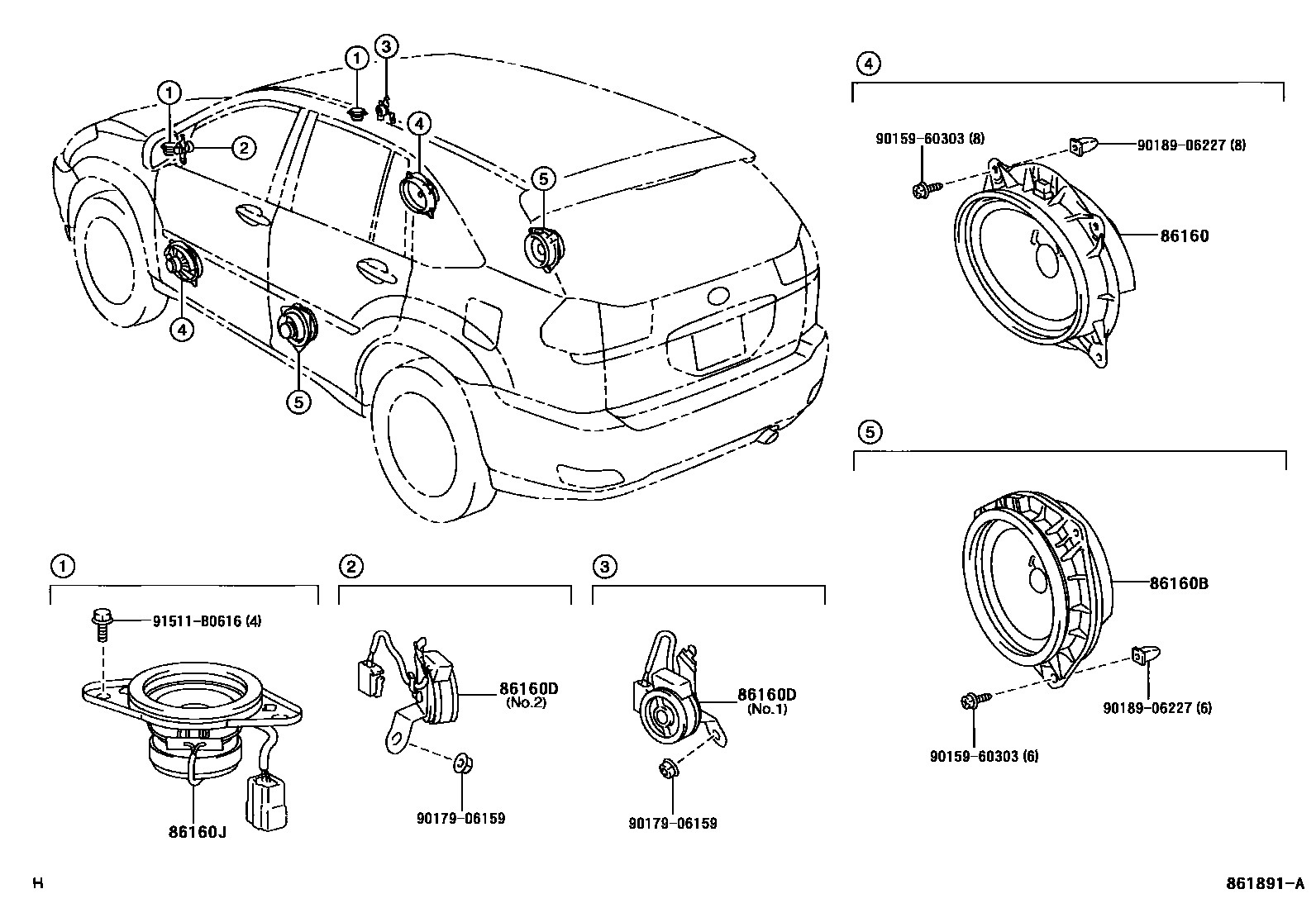 1
3
1
2
4
5
4
5

4
90159-60303 (8)
90189-06227 (8)
86160

5
86160B
90189-06227 (6)
90159-60303 (6)

1
91511-B0616 (4)
86160J

2
86160D
(No.2)
90179-06159

3
86160D
(No.1)
90179-06159

H
861891-A