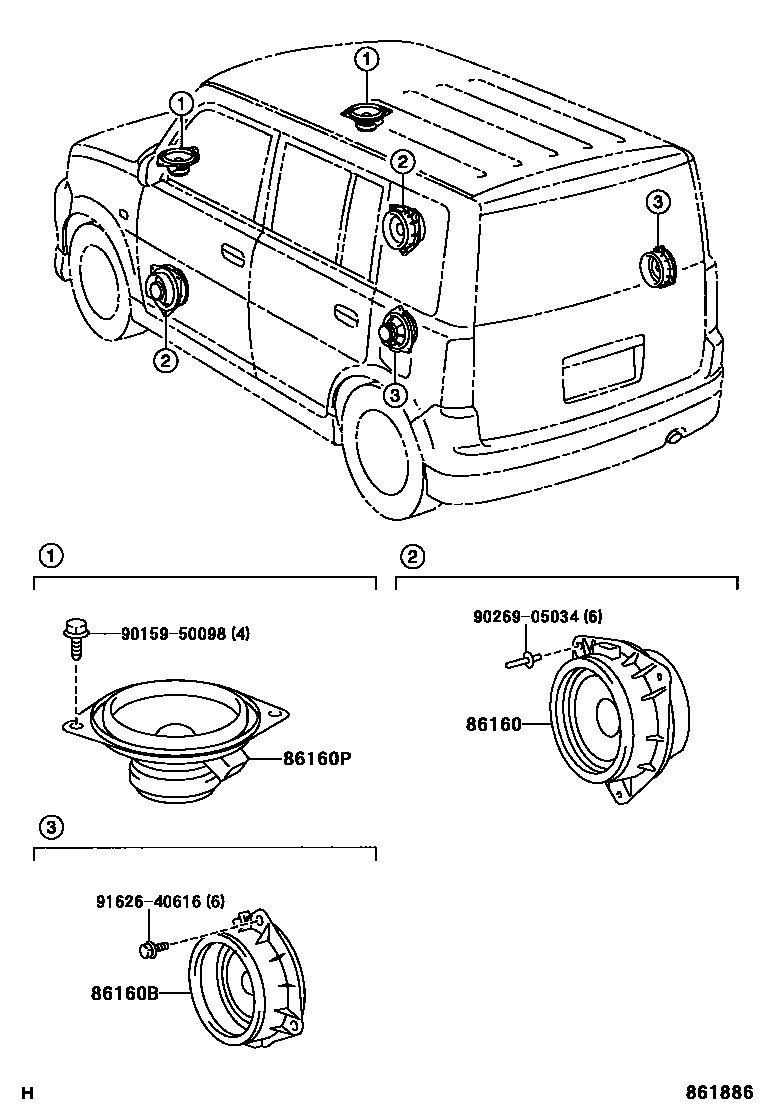 1
1
2
3
2
3

1
90159-50098 (4)
86160P

2
90269-05034 (6)
86160

3
91626-40616 (6)
86160B

H
861886