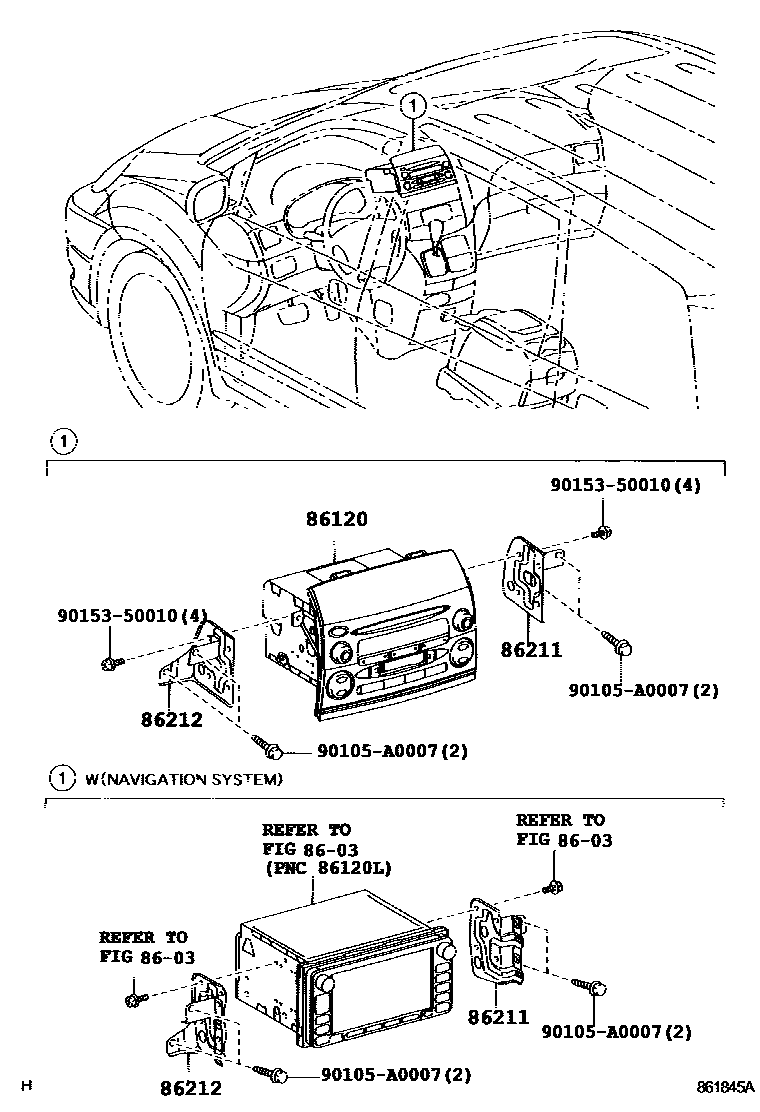 1

1

90153-50010(4)

86120

90153-50010(4)

86211

90105-A0007(2)

86212

90105-A0007(2)

1 W(NAVIGATION SYSTEM)

REFER TO
FIG 86-03
(PNC 86120L)

REFER TO
FIG 86-03

REFER TO
FIG 86-03

86211

90105-A0007(2)

86212

90105-A0007(2)

H

861845A