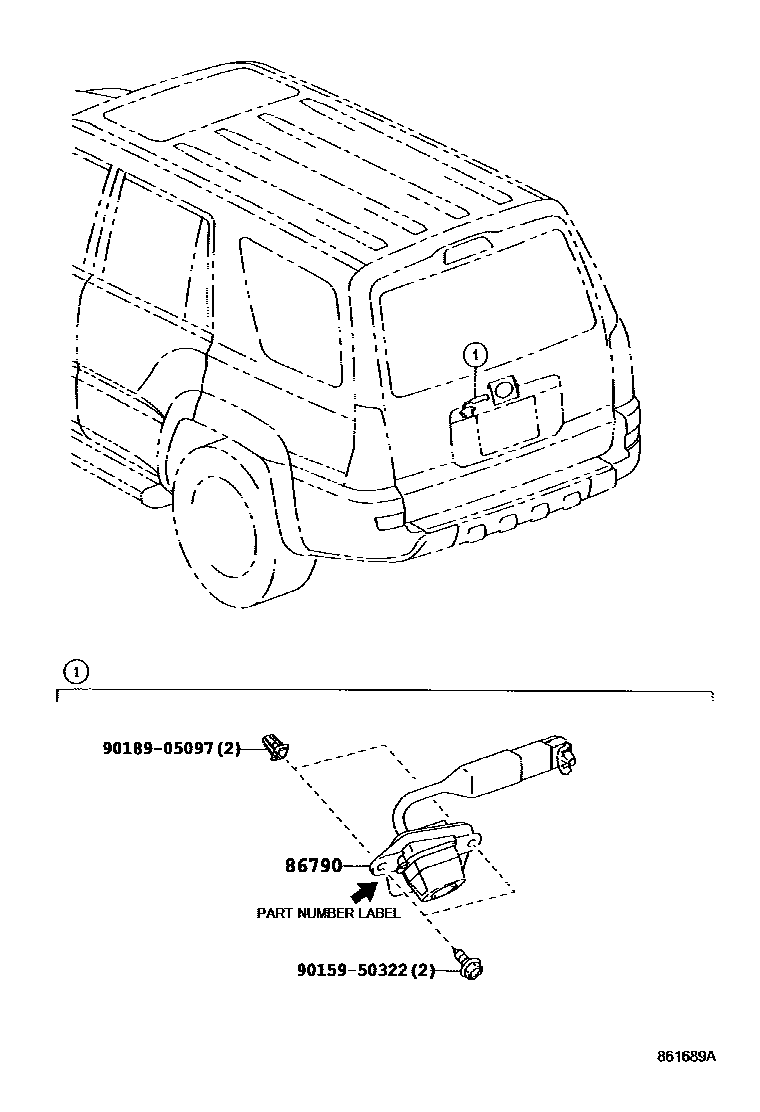 ①

①

90189-05097(2)

86790

PART NUMBER LABEL

90159-50322(2)

861689A