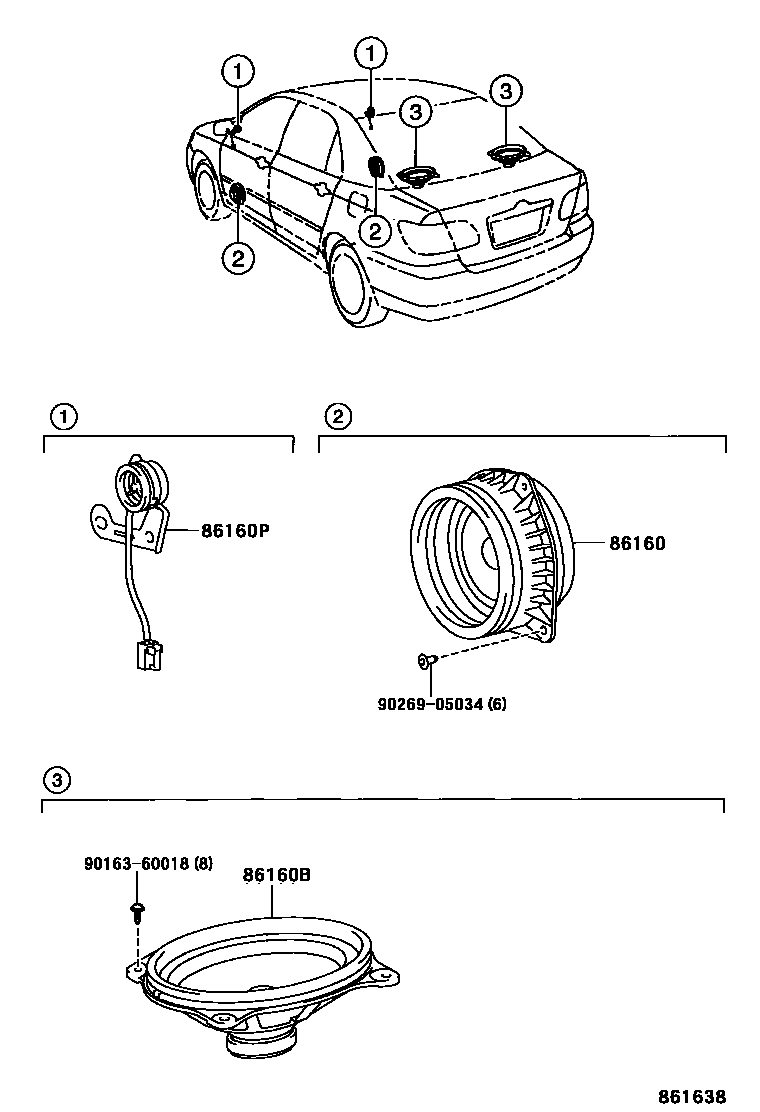 1
1
3
3
2
2

1
86160P

2
86160
90269-05034 (6)

3
90163-60018 (8)
86160B

861638