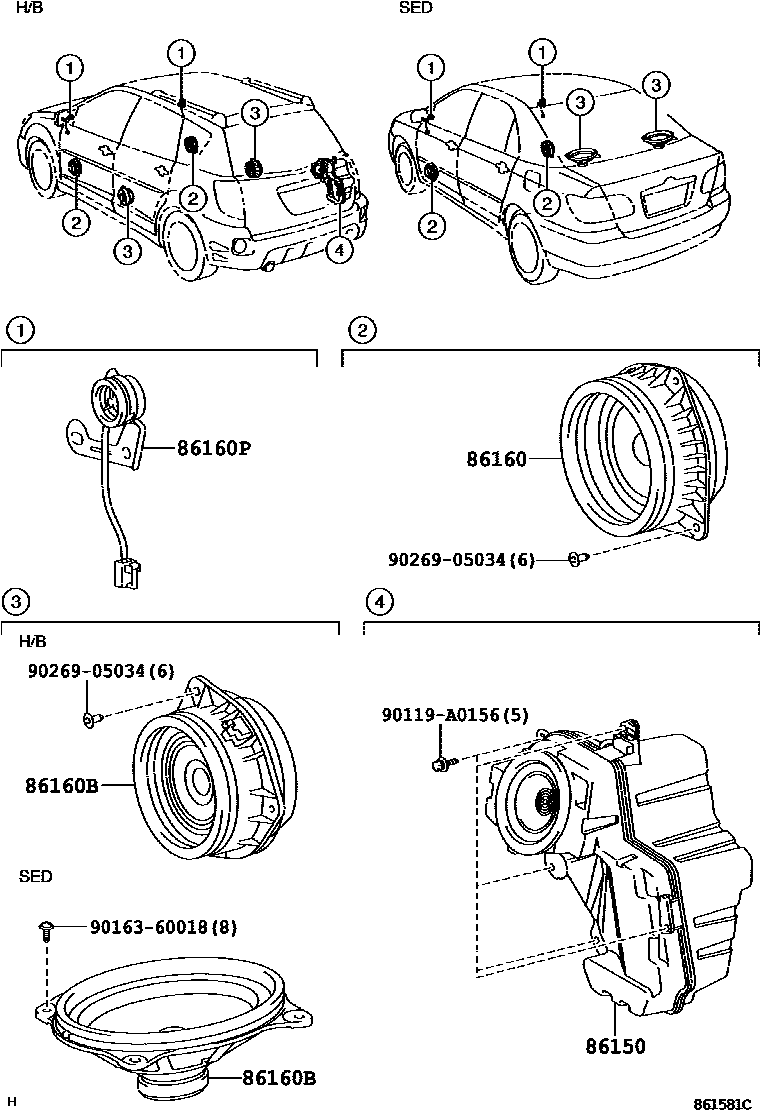 H/B

1
1
3
2
2
3
4

SED

1
1
3
3
2
2

1
86160P

2
86160
90269-05034(6)

3
H/B
90269-05034(6)
86160B

SED
90163-60018(8)
86160B

4
90119-A0156(5)
86150

H
861581C