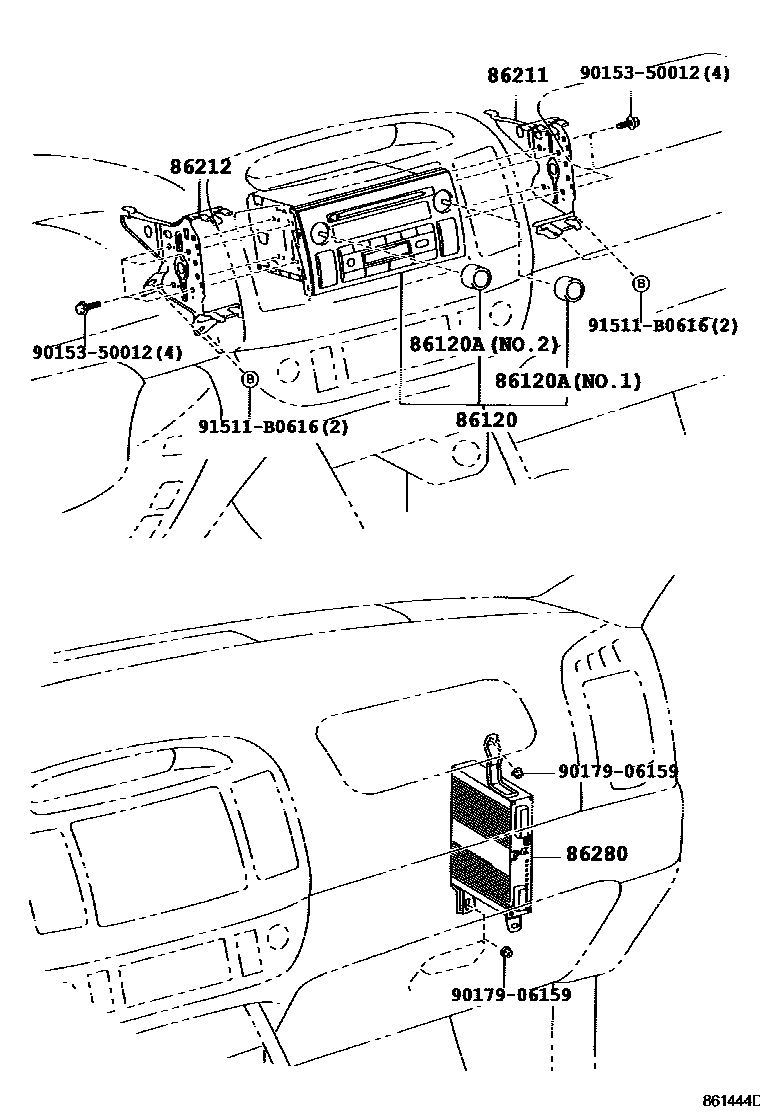 86211
90153-50012(4)
86212
90153-50012(4)
B
91511-B0616(2)
86120A(NO.2)
86120A(NO.1)
B
91511-B0616(2)
86120
90179-06159
86280
90179-06159
861444D