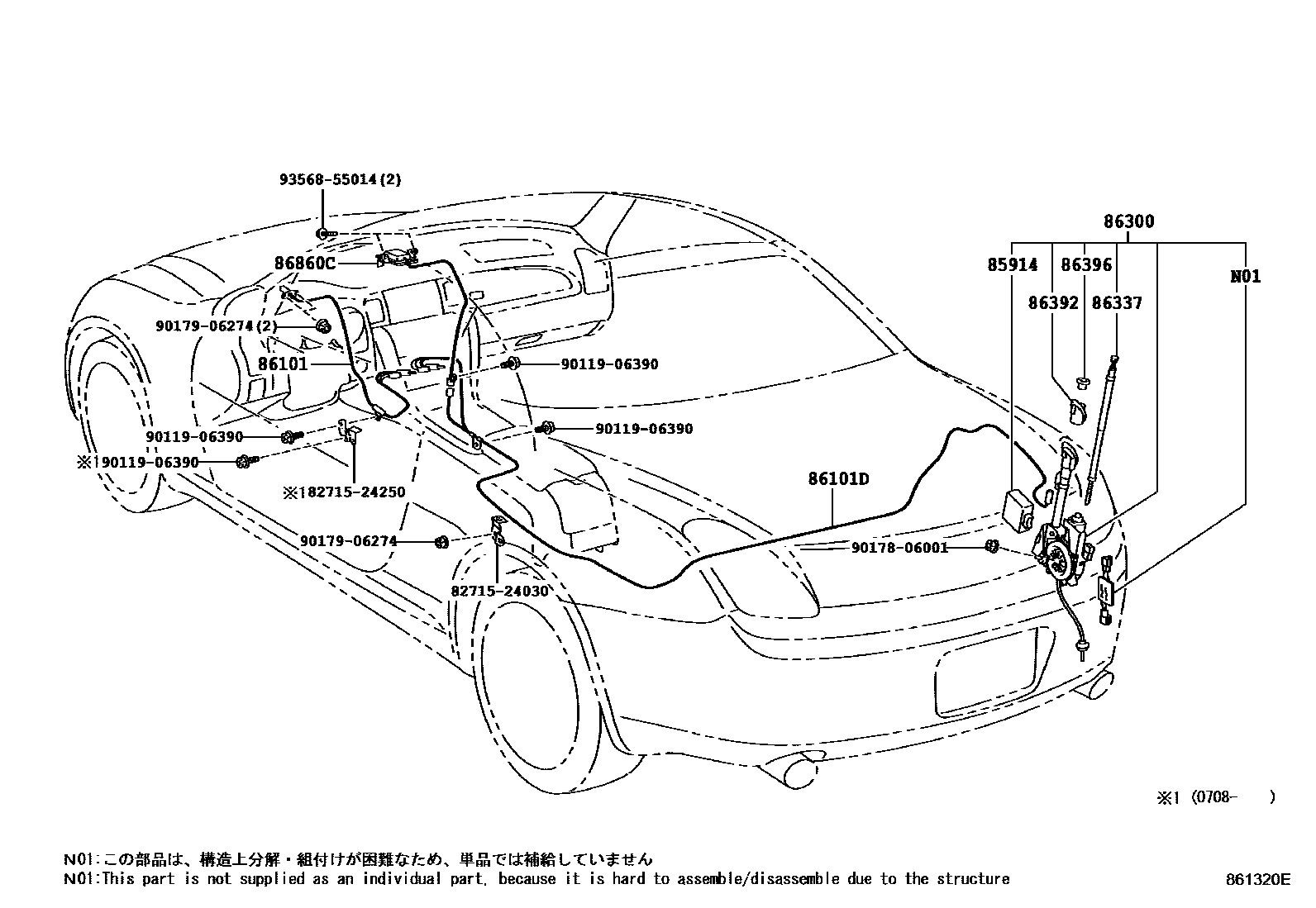 93568-55014(2)

86860C

90179-06274(2)

86101

90119-06390

90119-06390

90119-06390

※190119-06390

※182715-24250

90179-06274

82715-24030

86101D

90178-06001

86300

85914

86396

86392

86337

N01

※1 (0708- )

N01:この部品は、構造上分解・組付けが困難なため、単品では補給していません
N01:This part is not supplied as an individual part, because it is hard to assemble/disassemble due to the structure

861320E