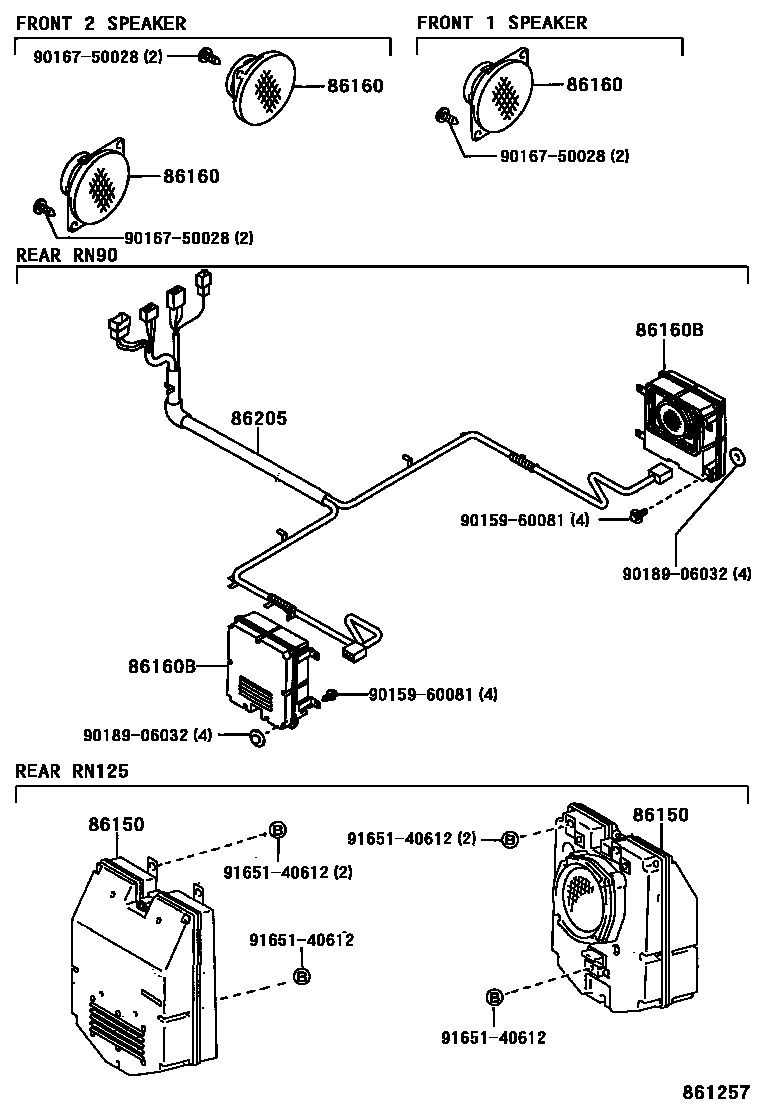 FRONT 2 SPEAKER

90167-50028 (2)

86160

86160

90167-50028 (2)

FRONT 1 SPEAKER

86160

90167-50028 (2)

REAR RN90

86160B

86205

90159-60081 (4)

90189-06032 (4)

86160B

90159-60081 (4)

90189-06032 (4)

REAR RN125

86150

B

91651-40612 (2)

91651-40612

B

91651-40612 (2)

B

86150

B

91651-40612

861257