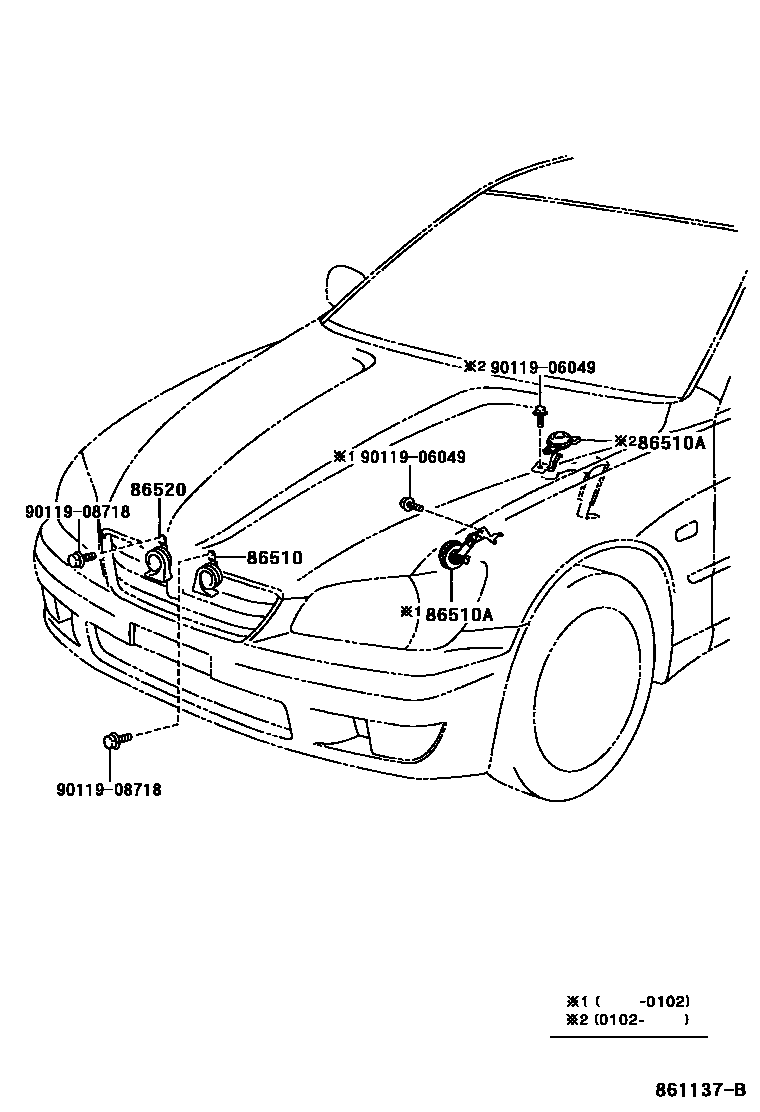 ※2 90119-06049

※2 86510A

※1 90119-06049

90119-08718

86520

86510

※1 86510A

90119-08718

※1 ( -0102)
※2 (0102- )

861137-B