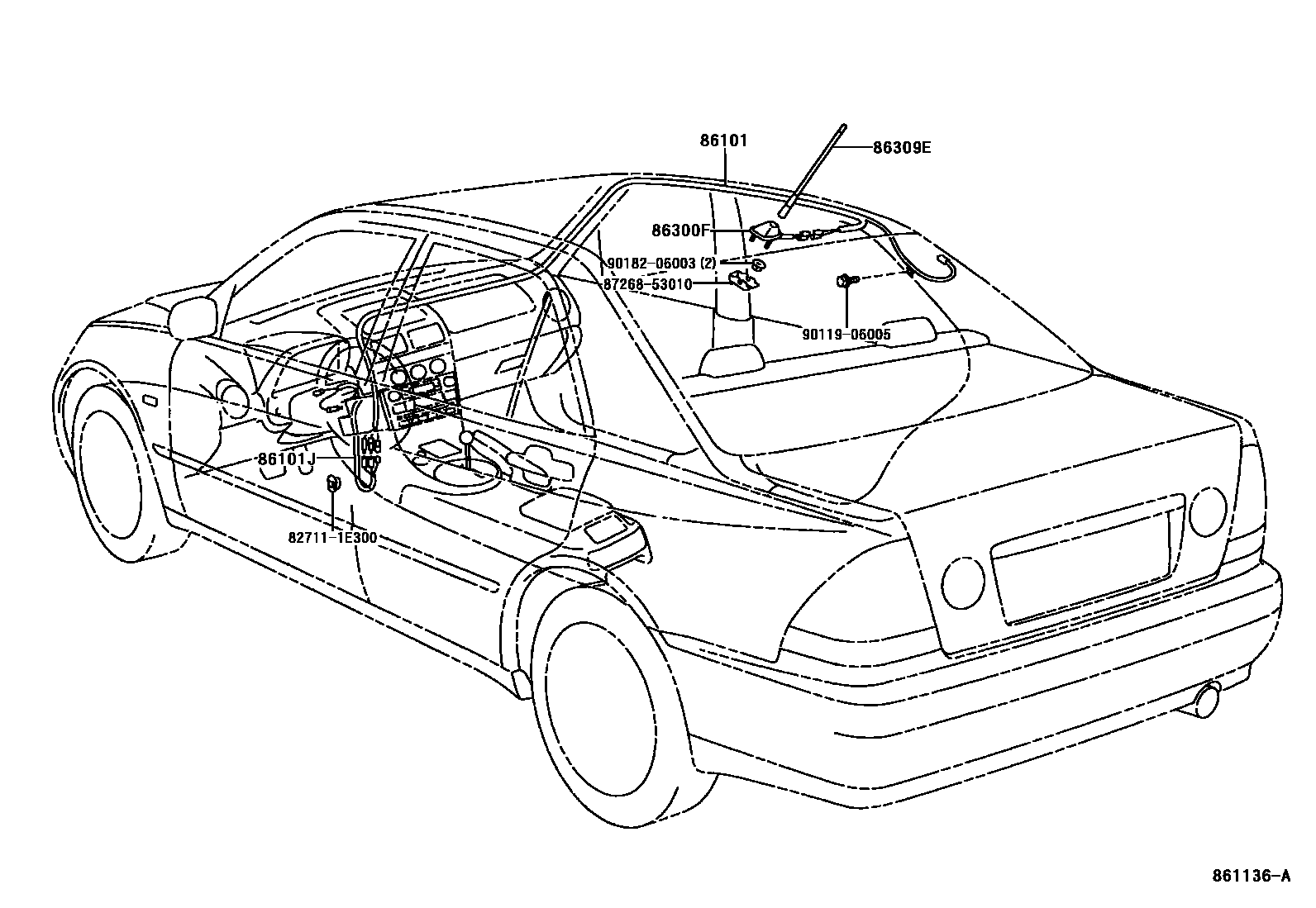 86101
86309E
86300F
90182-06003 (2)
87268-53010
90119-06005
86101J
82711-1E300
861136-A