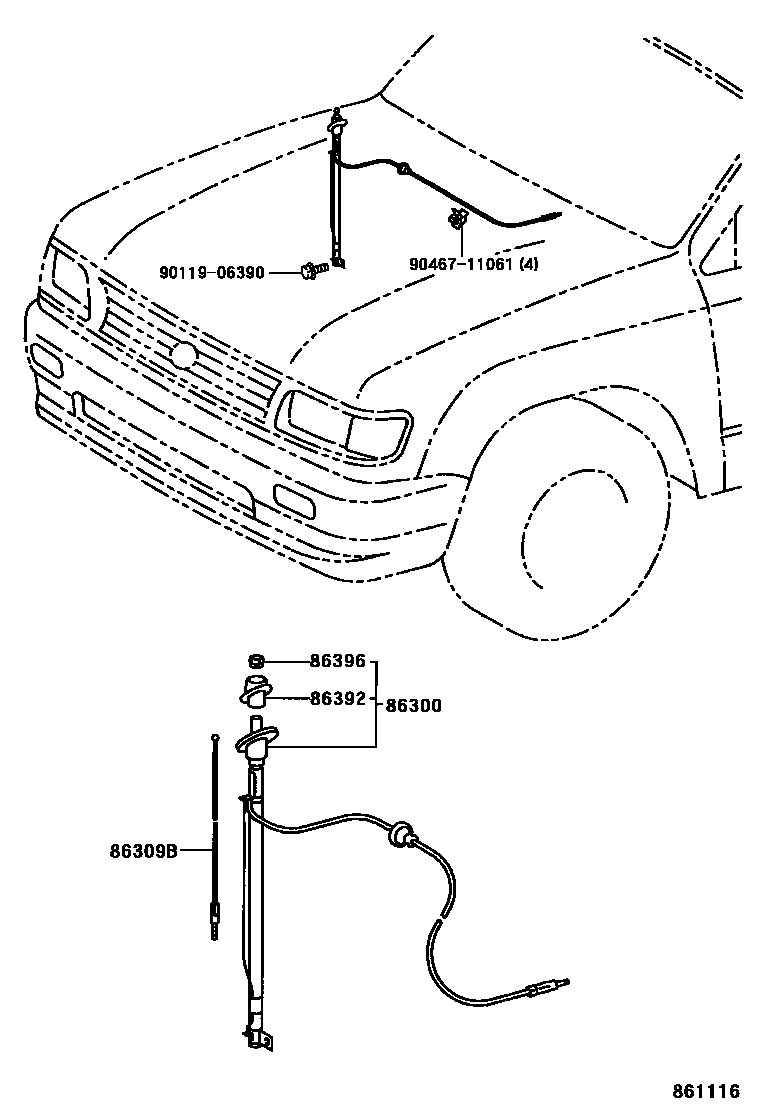 90119-06390
90467-11061 (4)
86396
86392
86300
86309B
861116