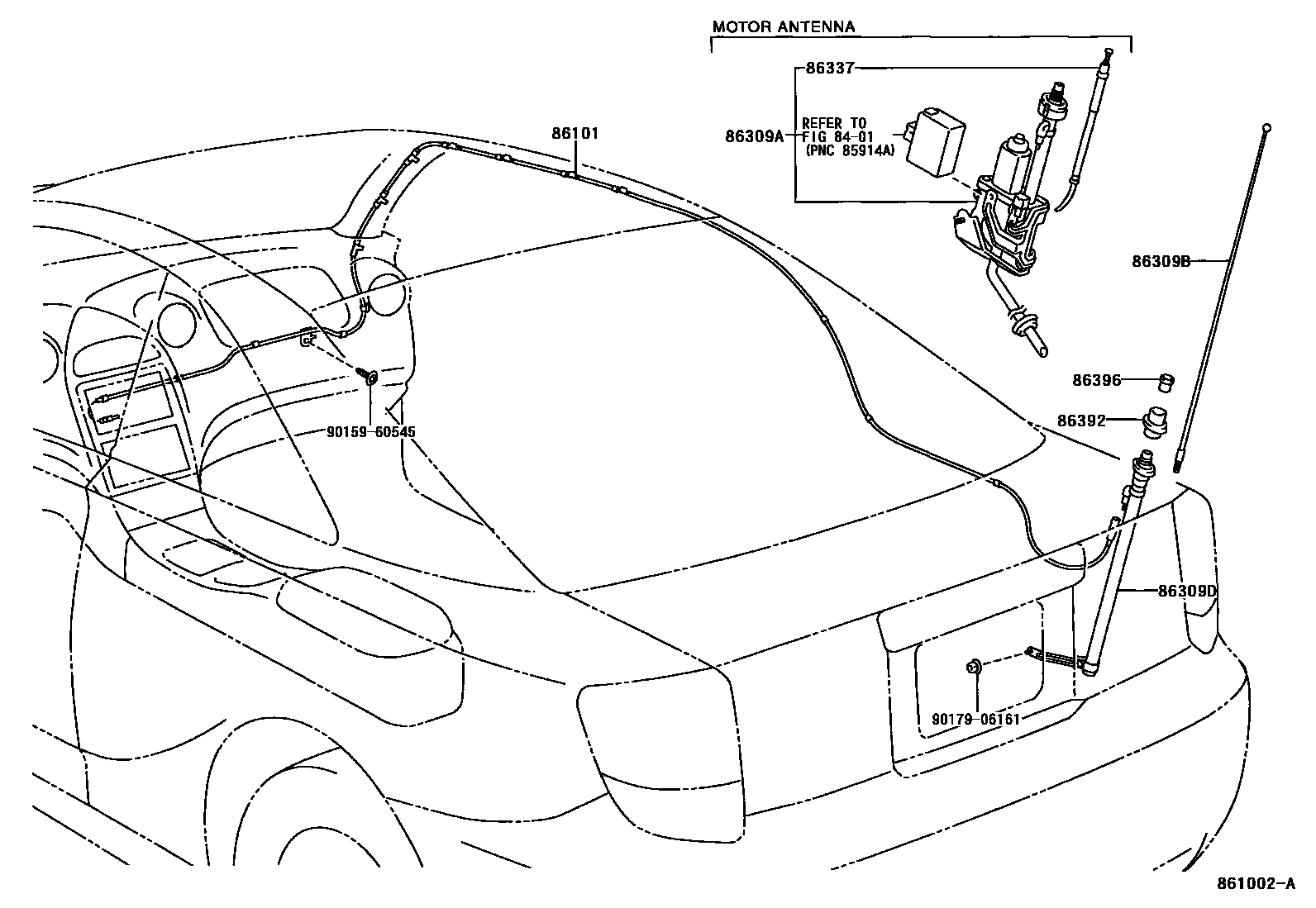 MOTOR ANTENNA

86337

86309A

REFER TO FIG 84-01 (PNC 85914A)

86101

86309B

86396

86392

90159-60545

86309D

90179-06161

861002-A