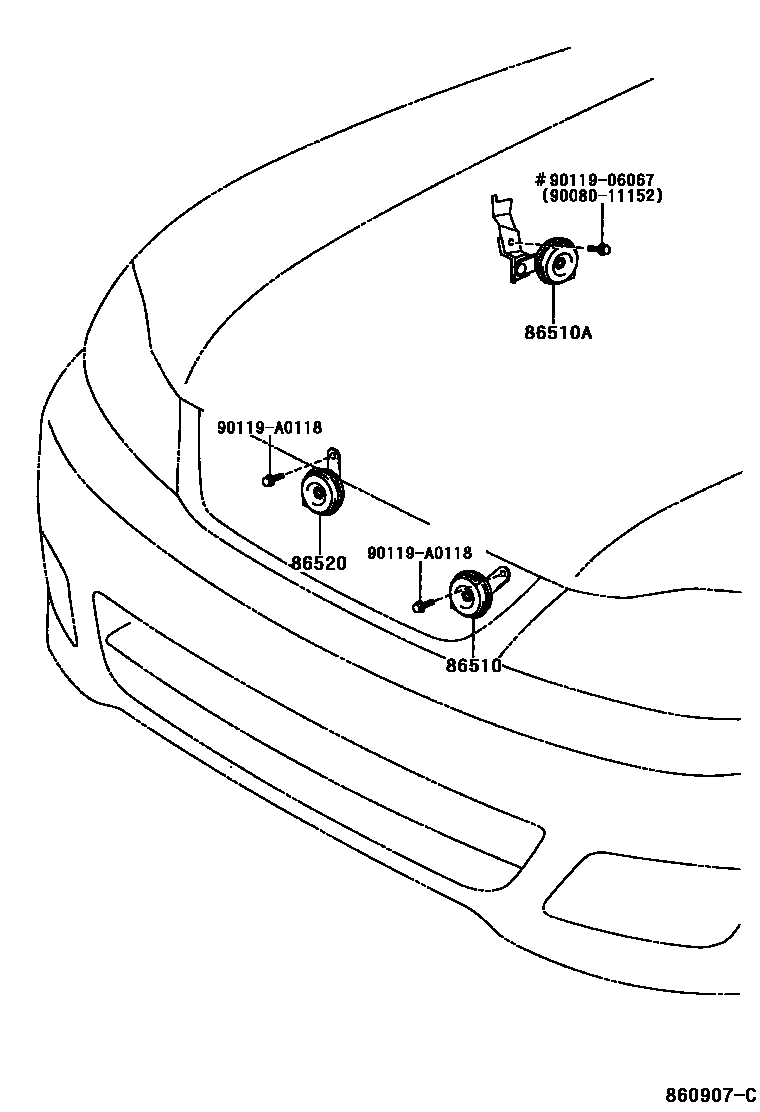 #90119-06067
(90080-11152)

86510A

90119-A0118

86520

90119-A0118

86510

860907-C