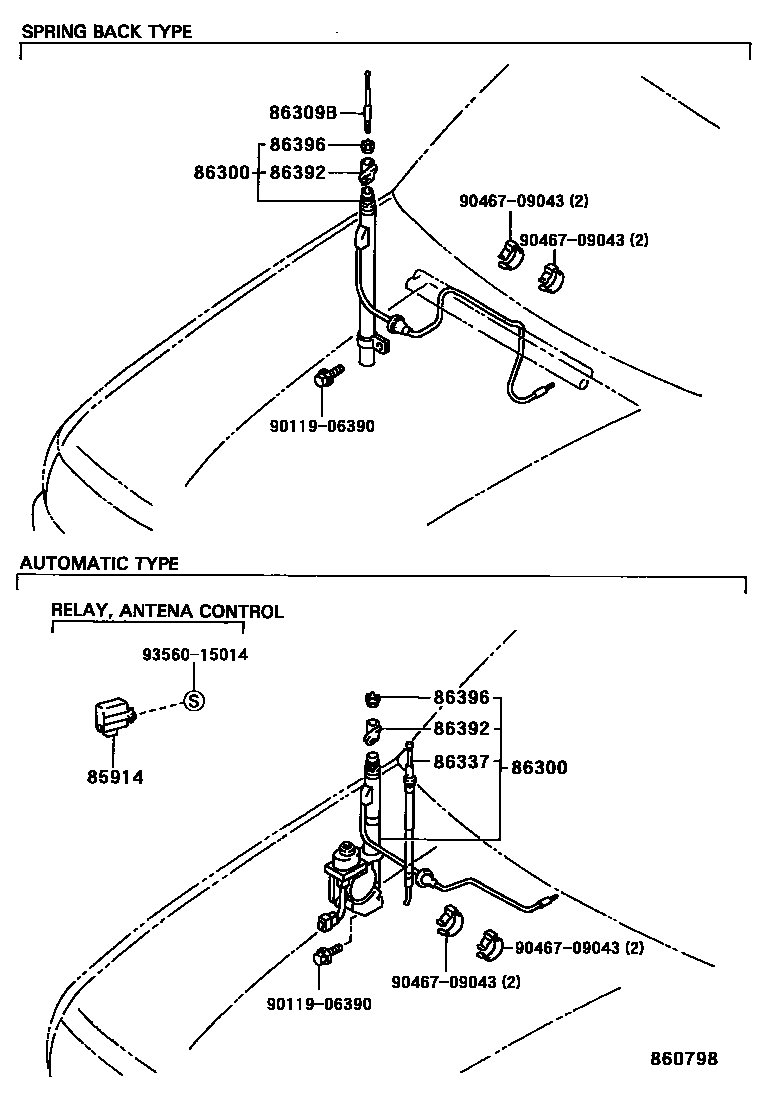 SPRING BACK TYPE

86309B
86396
86300
86392
90467-09043 (2)
90467-09043 (2)
90119-06390

AUTOMATIC TYPE

RELAY, ANTENA CONTROL

93560-15014
S
85914
86396
86392
86337
86300
90467-09043 (2)
90467-09043 (2)
90119-06390

860798