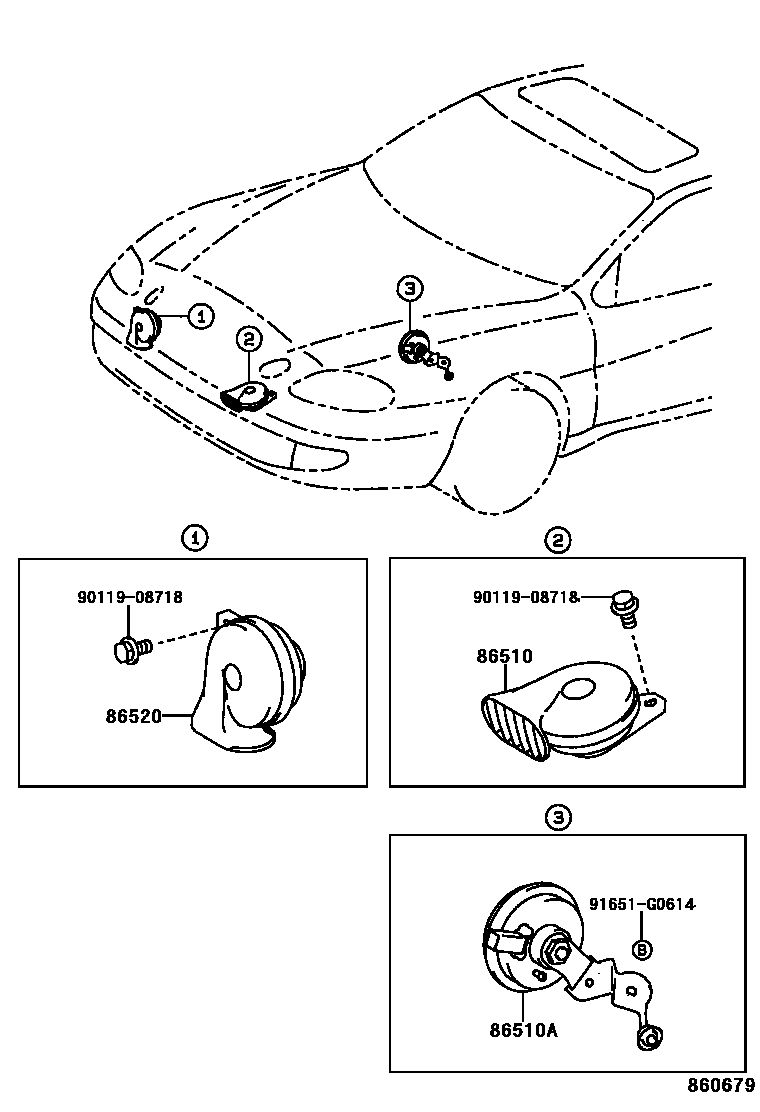 3
1
2

1
90119-08718
86520

2
90119-08718
86510

3
91651-G0614
B
86510A

860679