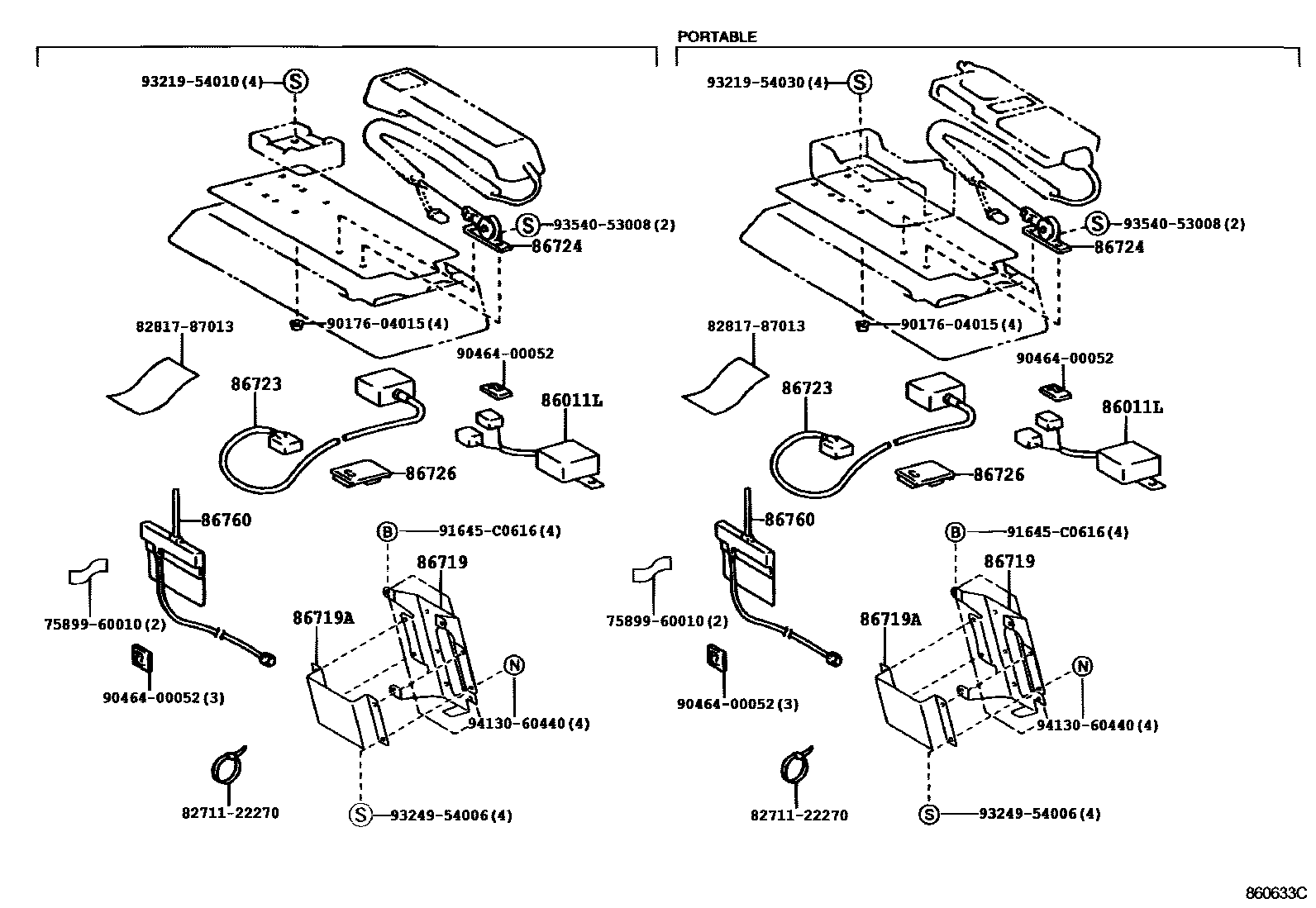 PORTABLE

93219-54010(4) S
S 93540-53008(2)
86724
90176-04015(4)
82817-87013
90464-00052
86723
86011L
86726
86760
B 91645-C0616(4)
86719
86719A
75899-60010(2)
N
90464-00052(3)
94130-60440(4)
82711-22270
S 93249-54006(4)

93219-54030(4) S
S 93540-53008(2)
86724
90176-04015(4)
82817-87013
90464-00052
86723
86011L
86726
86760
B 91645-C0616(4)
86719
86719A
75899-60010(2)
N
90464-00052(3)
94130-60440(4)
82711-22270
S 93249-54006(4)

860633C