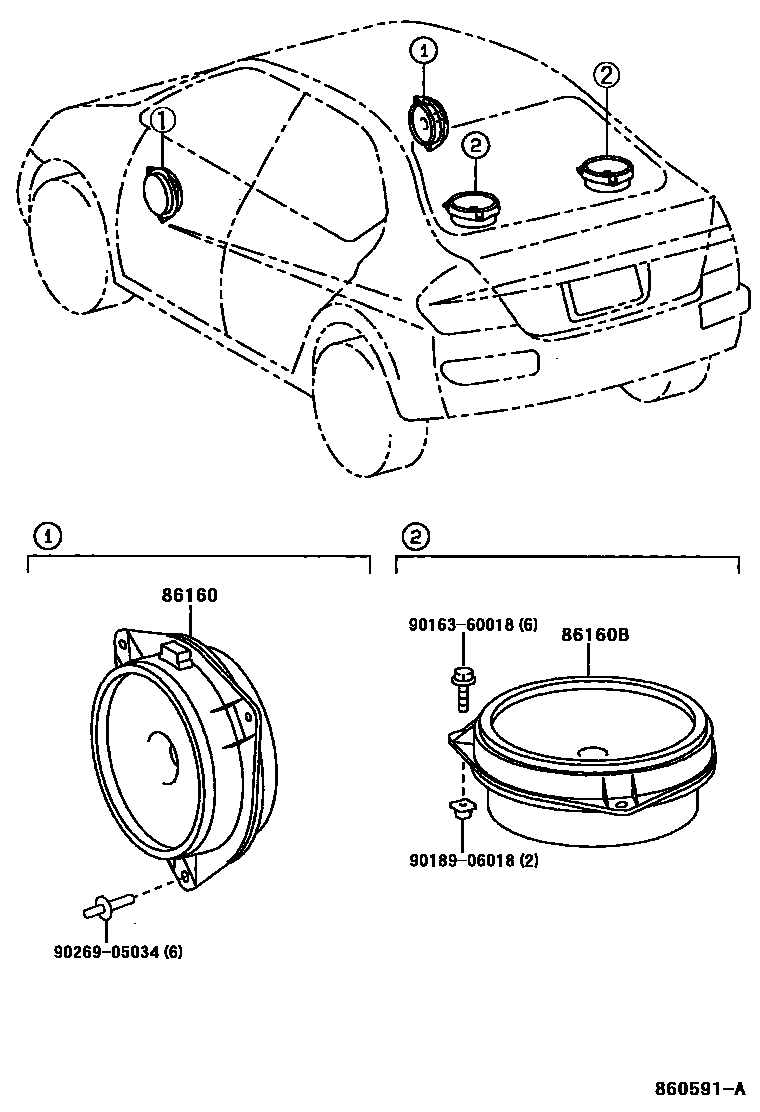 1

1

2

2

1

86160

90269-05034 (6)

2

90163-60018 (6)

86160B

90189-06018 (2)

860591-A