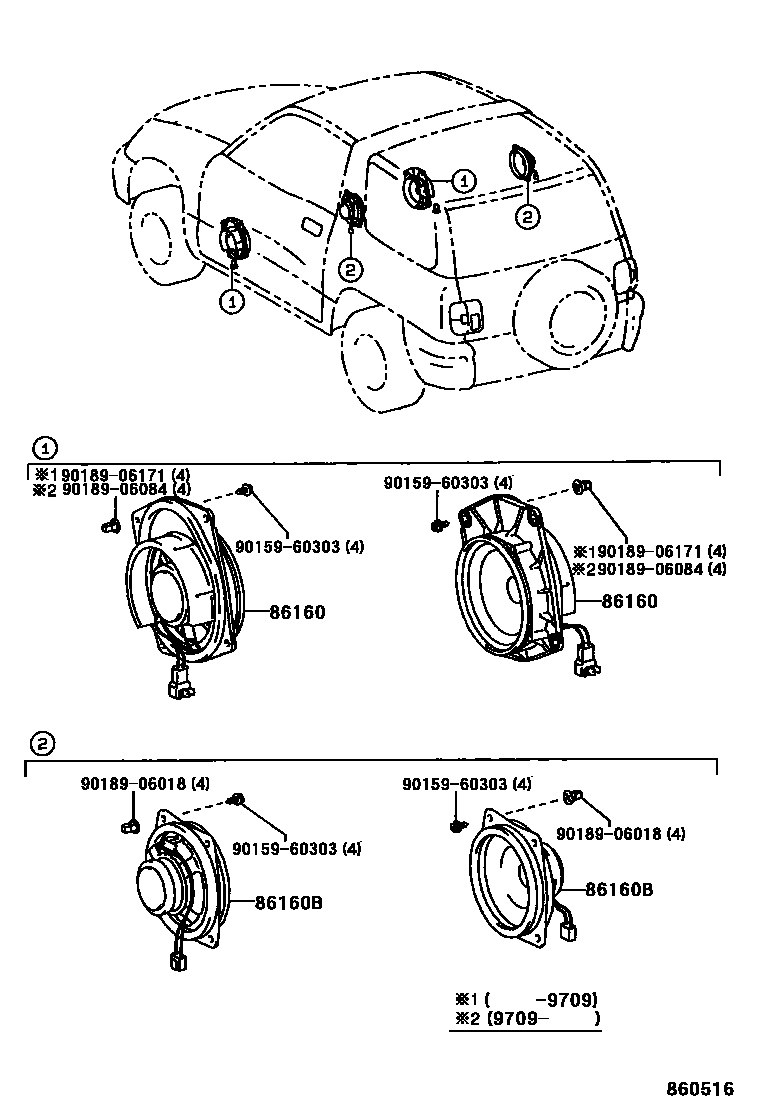 1

2

2

1

1

※1 90189-06171 (4)
※2 90189-06084 (4)

90159-60303 (4)

86160

90159-60303 (4)

※1 90189-06171 (4)
※2 90189-06084 (4)

86160

2

90189-06018 (4)

90159-60303 (4)

86160B

90159-60303 (4)

90189-06018 (4)

86160B

※1 (　　-9709)
※2 (9709-　　)

860516