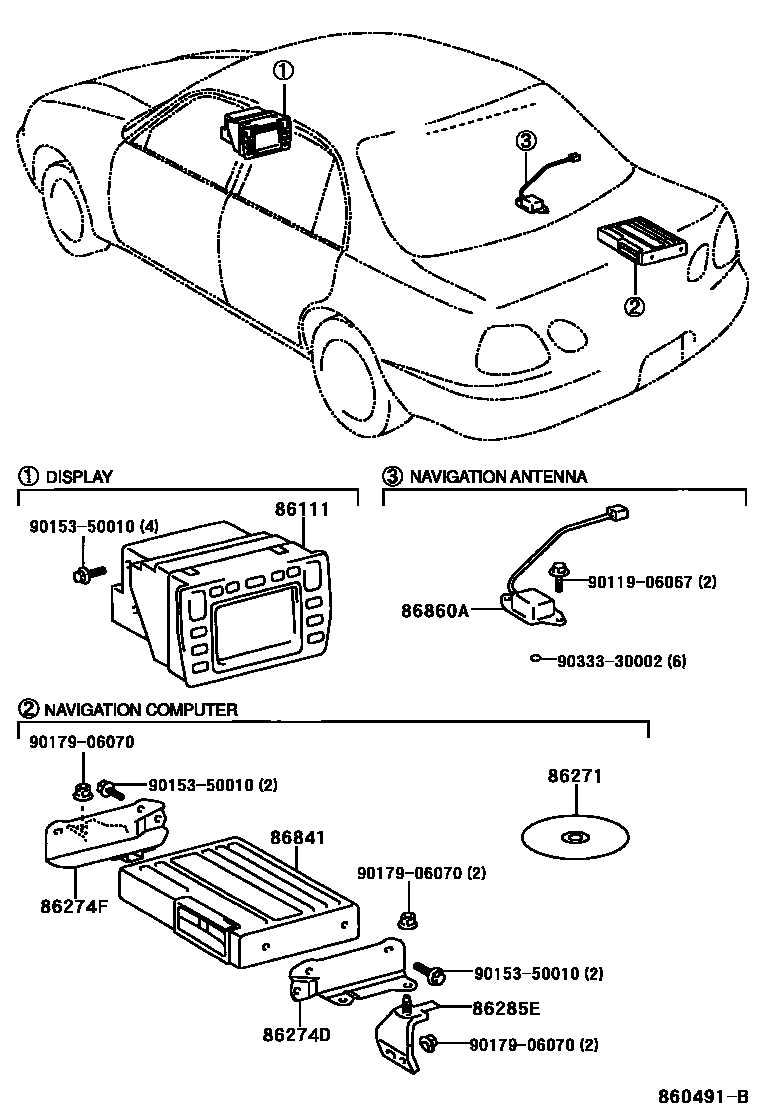 ①
③
②

① DISPLAY
90153-50010 (4)
86111

③ NAVIGATION ANTENNA
90119-06067 (2)
86860A
90333-30002 (6)

② NAVIGATION COMPUTER
90179-06070
90153-50010 (2)
86271
86841
86274F
90179-06070 (2)
90153-50010 (2)
86285E
86274D
90179-06070 (2)

860491-B