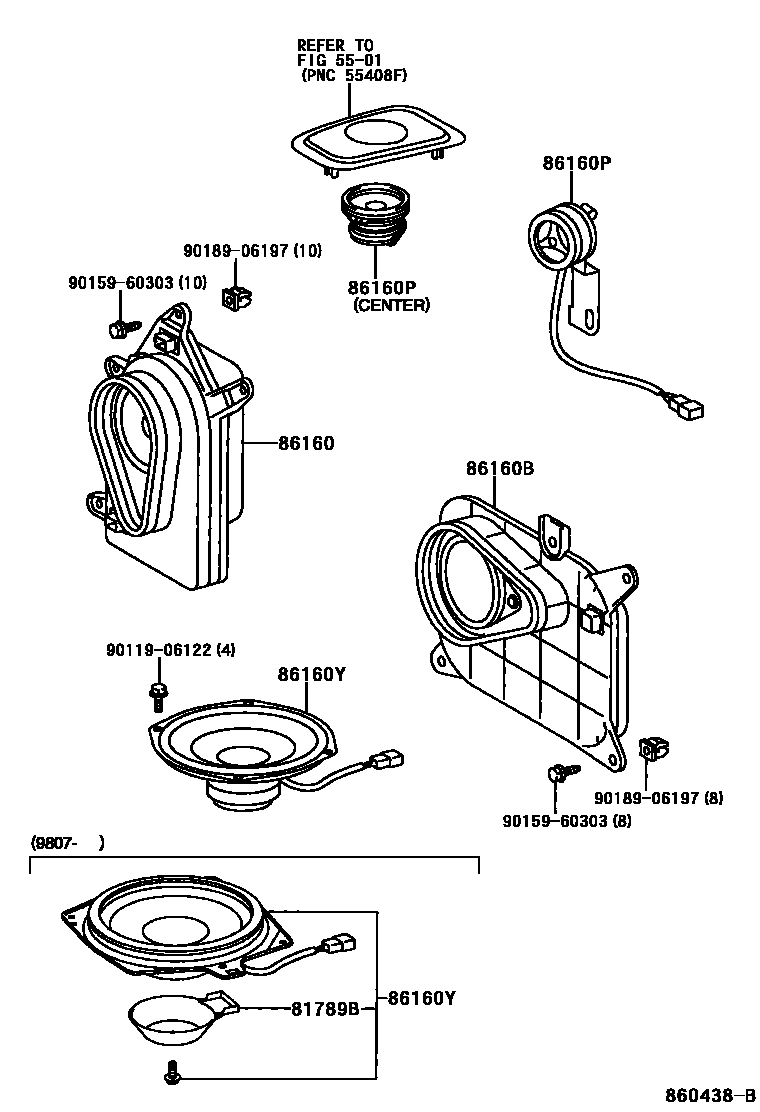 REFER TO
FIG 55-01
(PNC 55408F)

86160P

90189-06197 (10)

90159-60303 (10)

86160P
(CENTER)

86160

86160B

90119-06122 (4)

86160Y

90189-06197 (8)

90159-60303 (8)

(9807- )

81789B

86160Y

860438-B