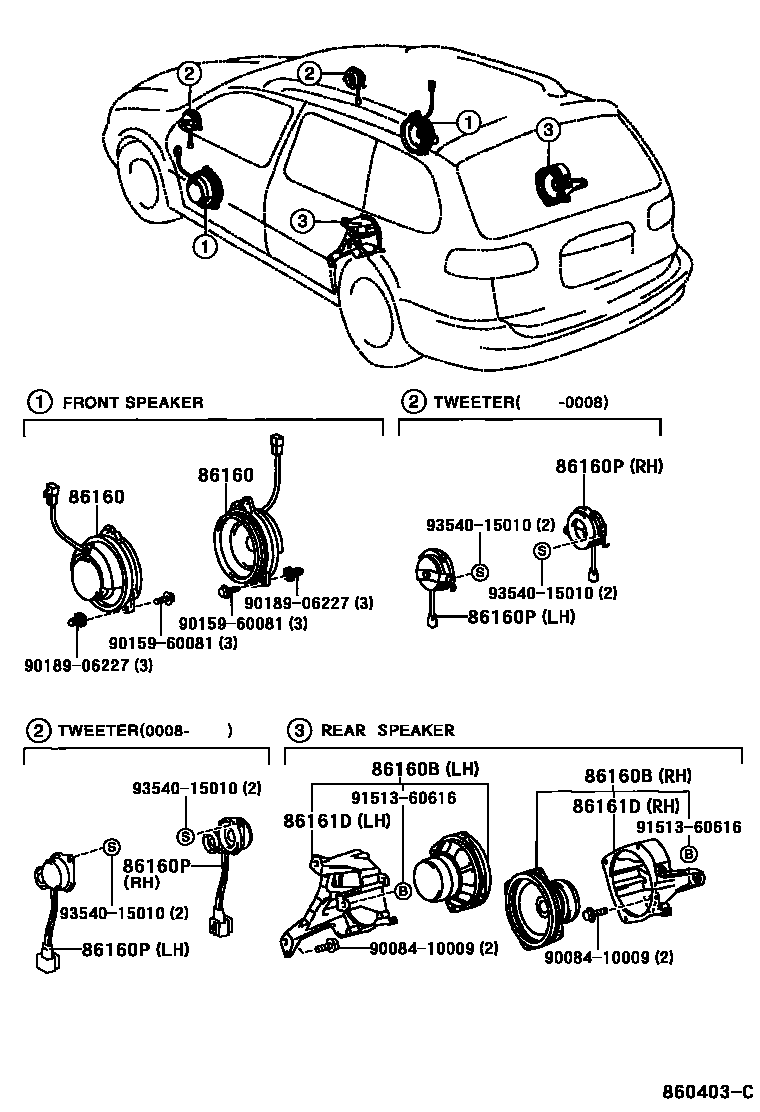 2
2
1
3
3
1

1 FRONT SPEAKER

86160
86160
90189-06227 (3)
90159-60081 (3)
90159-60081 (3)
90189-06227 (3)

2 TWEETER( -0008)

86160P (RH)
93540-15010 (2)
S
S
93540-15010 (2)
86160P (LH)

2 TWEETER(0008- )

93540-15010 (2)
S
S
86160P (RH)
93540-15010 (2)
86160P (LH)

3 REAR SPEAKER

86160B (LH)
91513-60616
86161D (LH)
B
90084-10009 (2)

86160B (RH)
86161D (RH)
91513-60616
B
90084-10009 (2)

860403-C