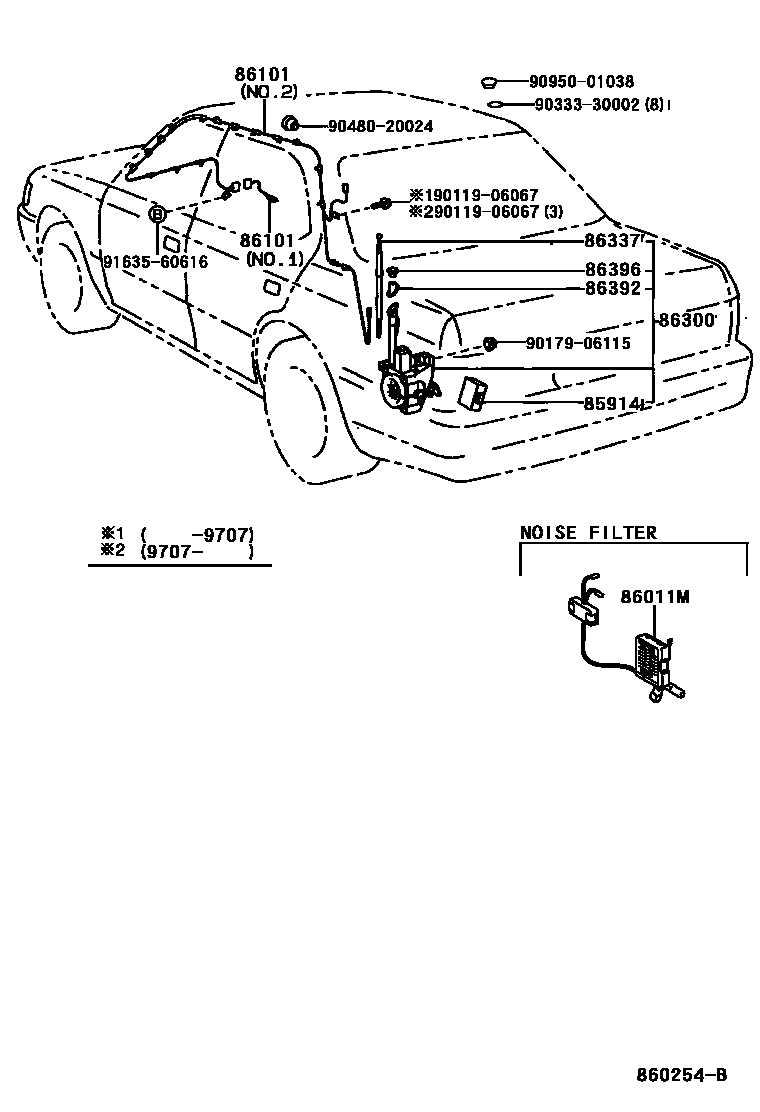 86101
(NO.2)
90950-01038
90333-30002 (8)
90480-20024
※190119-06067
※290119-06067 (3)
B
91635-60616
86101
(NO.1)
86337
86396
86392
86300
90179-06115
85914

※1 ( -9707)
※2 (9707- )

NOISE FILTER
86011M

860254-B