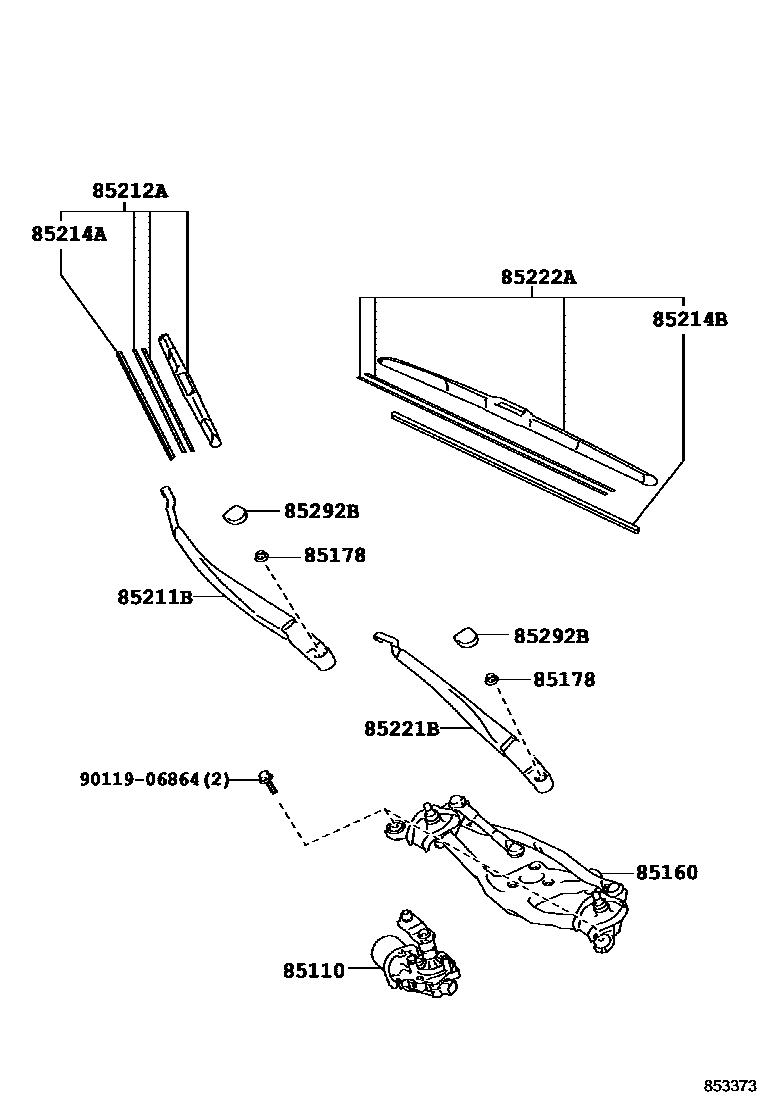 85212A
85214A
85222A
85214B
85292B
85178
85211B
85292B
85178
85221B
90119-06864(2)
85160
85110
853373