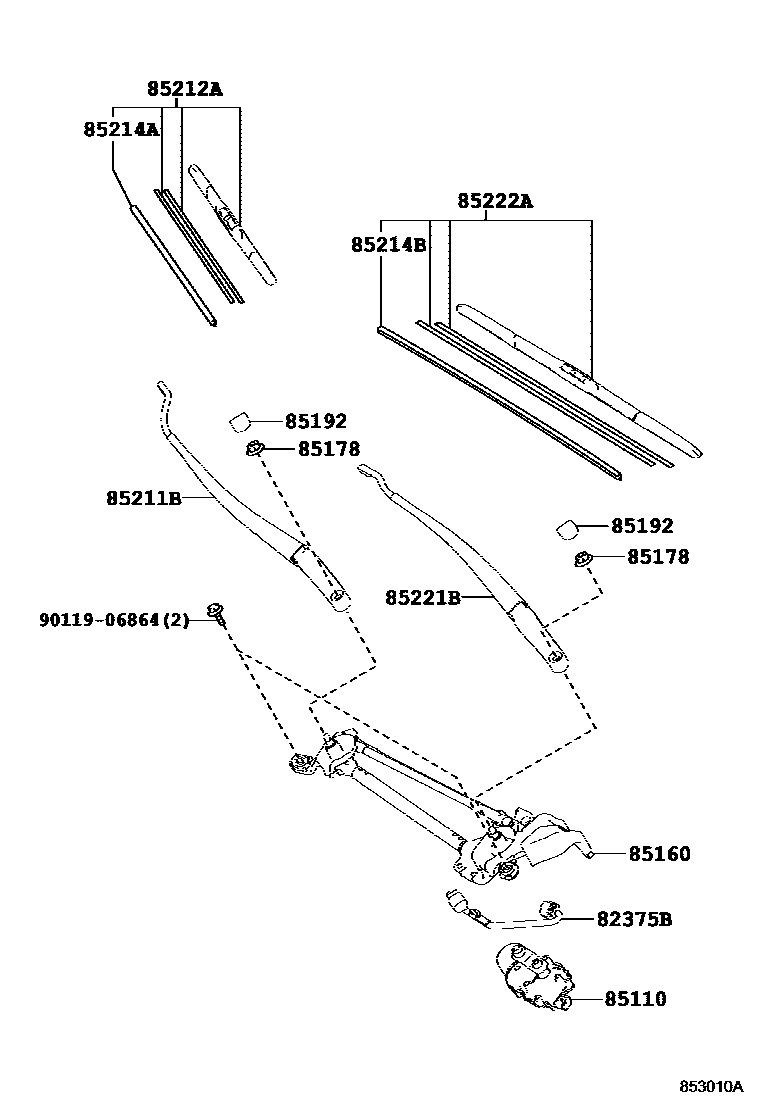 85212A
85214A
85222A
85214B
85192
85178
85211B
85192
85178
85221B
90119-06864(2)
85160
82375B
85110
853010A