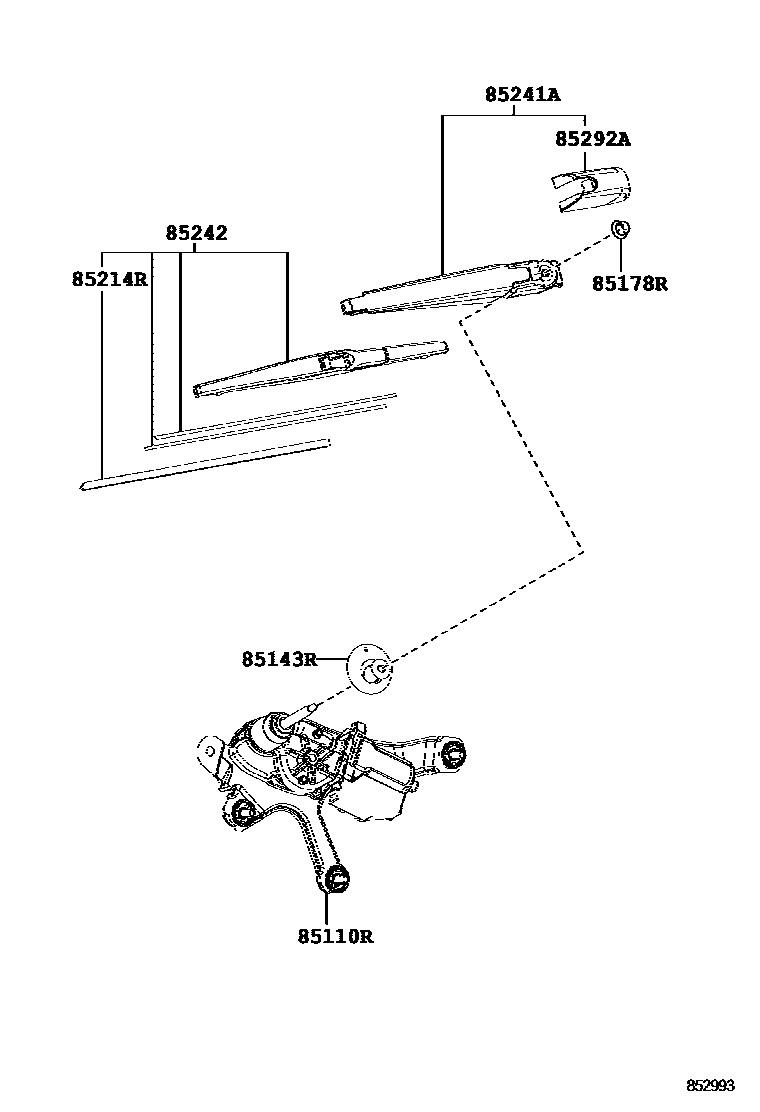 85241A
85292A
85242
85214R
85178R
85143R
85110R
852993