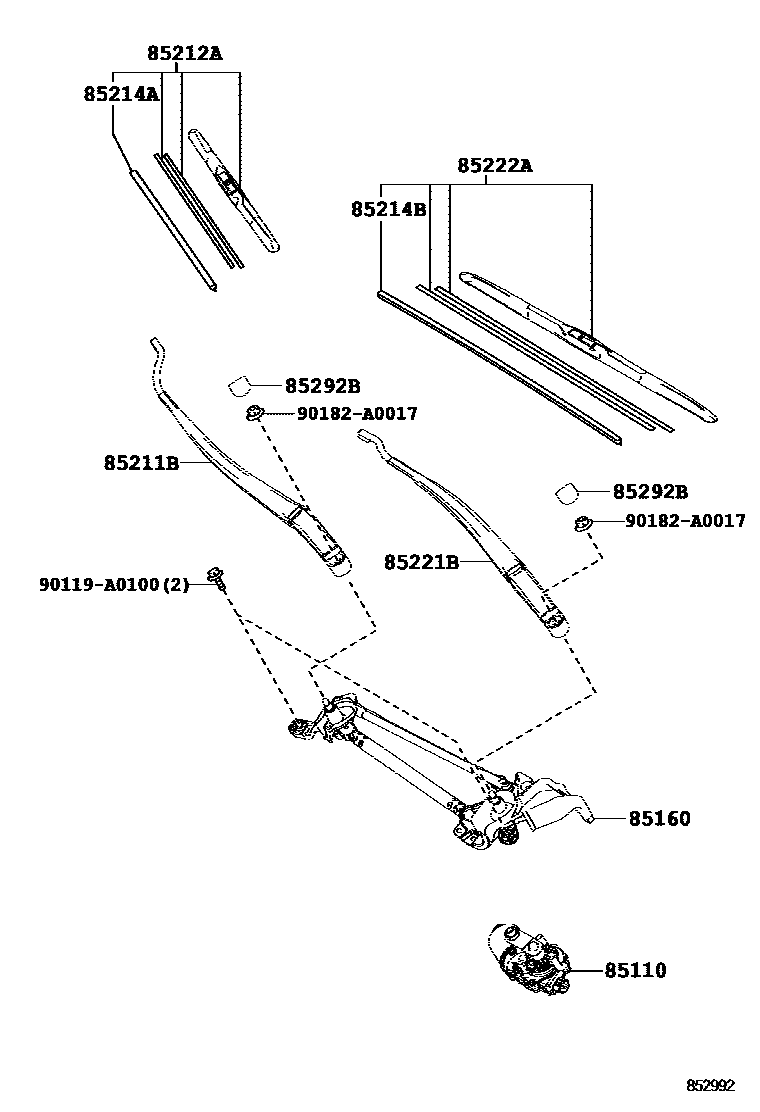 85212A
85214A
85222A
85214B
85292B
90182-A0017
85211B
85292B
90182-A0017
85221B
90119-A0100(2)
85160
85110
852992