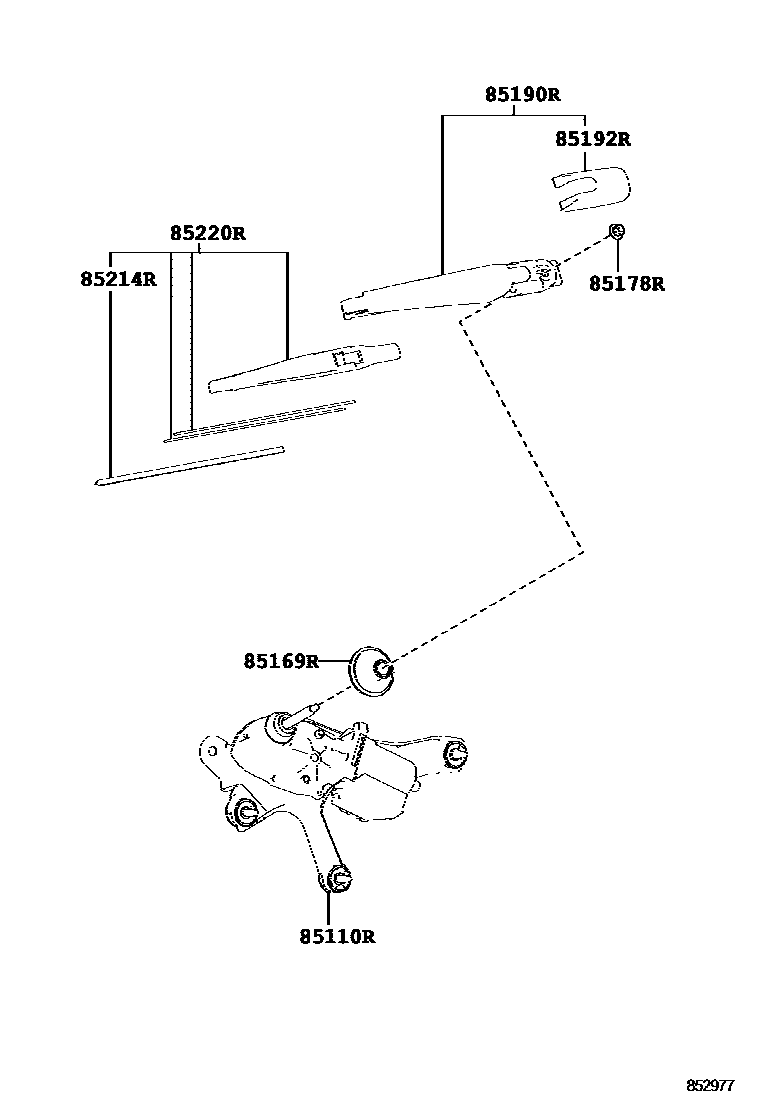 85190R
85192R
85220R
85214R
85178R
85169R
85110R
852977