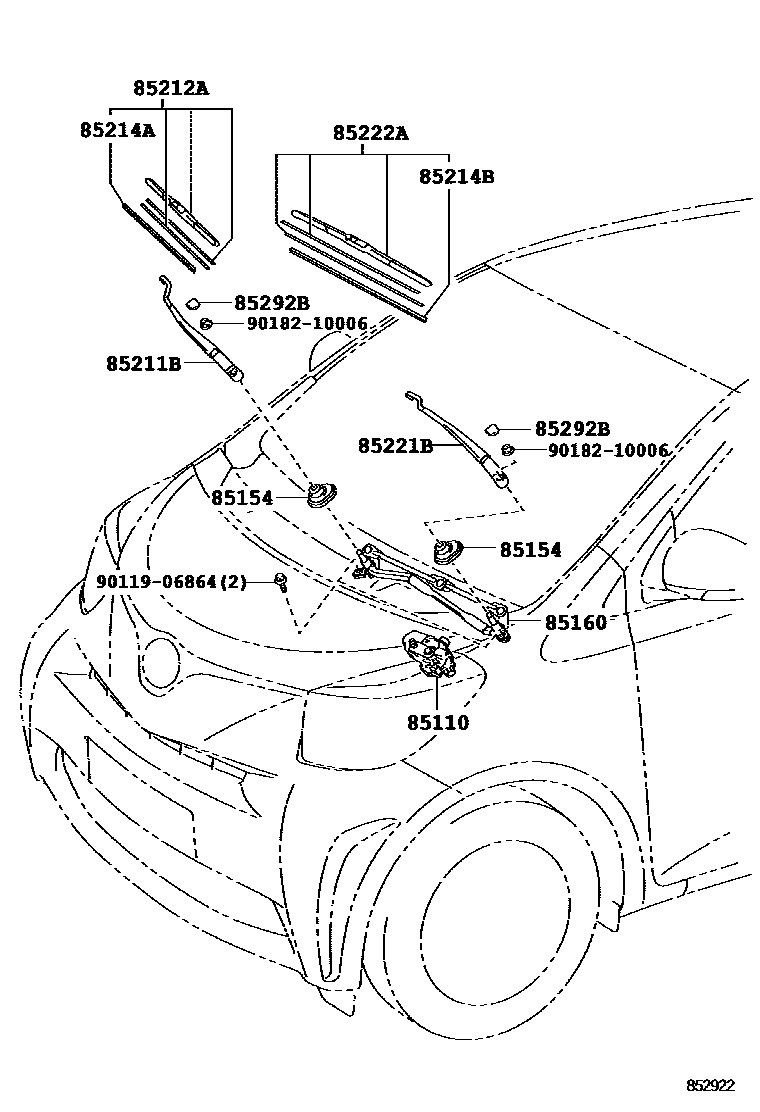 85212A
85214A
85222A
85214B
85292B
90182-10006
85211B
85292B
85221B
90182-10006
85154
85154
90119-06864(2)
85160
85110
852922