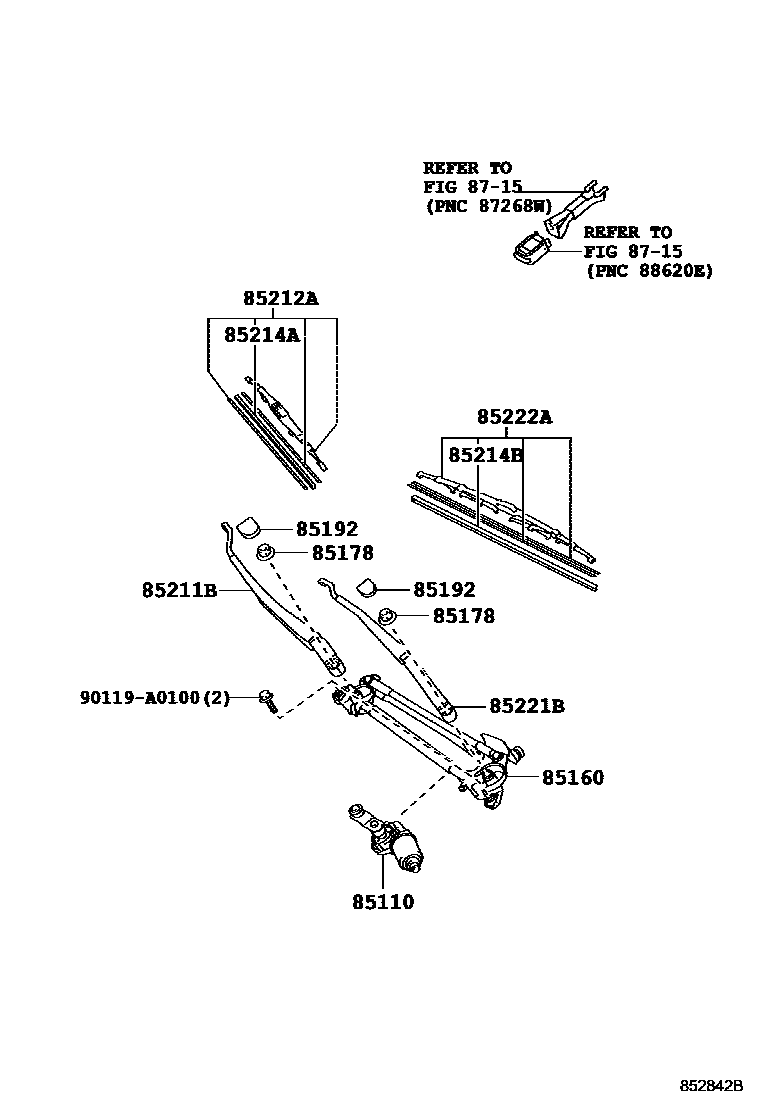 REFER TO
FIG 87-15
(PNC 87268W)

REFER TO
FIG 87-15
(PNC 88620E)

85212A
85214A

85222A
85214B

85192
85178
85211B
85192
85178
90119-A0100(2)
85221B
85160
85110

852842B