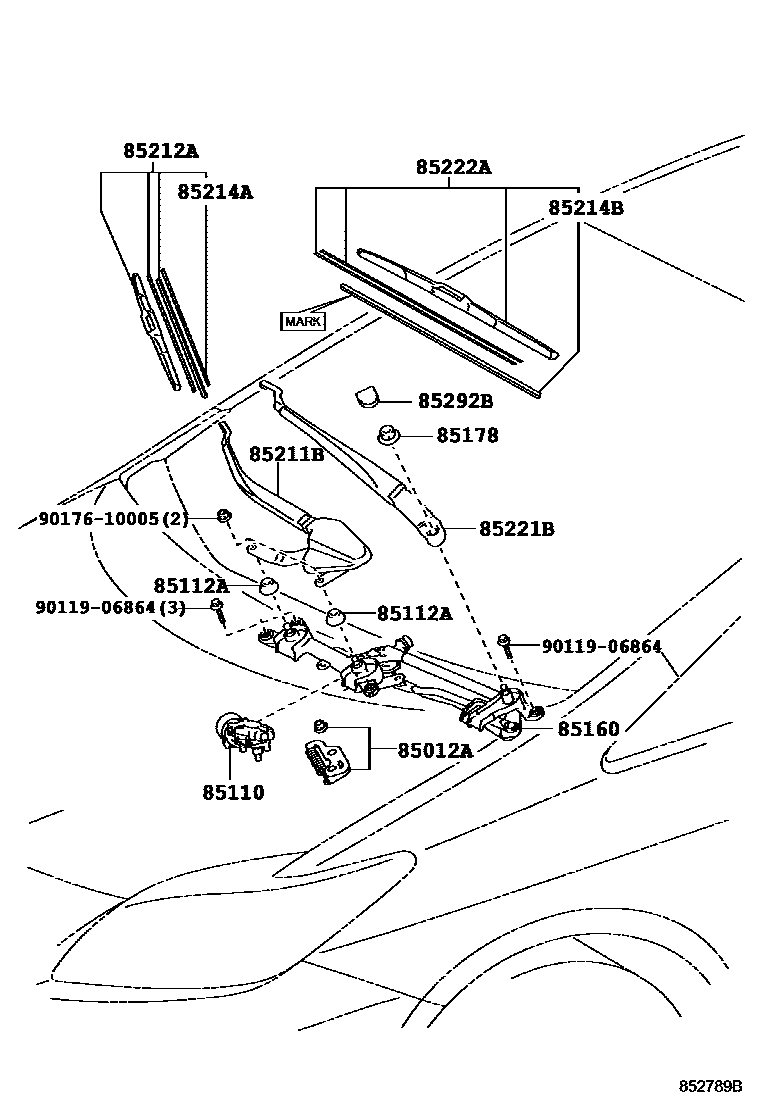 85212A
85214A
85222A
85214B
MARK
85292B
85178
85211B
90176-10005(2)
85221B
85112A
90119-06864(3)
85112A
90119-06864
85160
85012A
85110
852789B