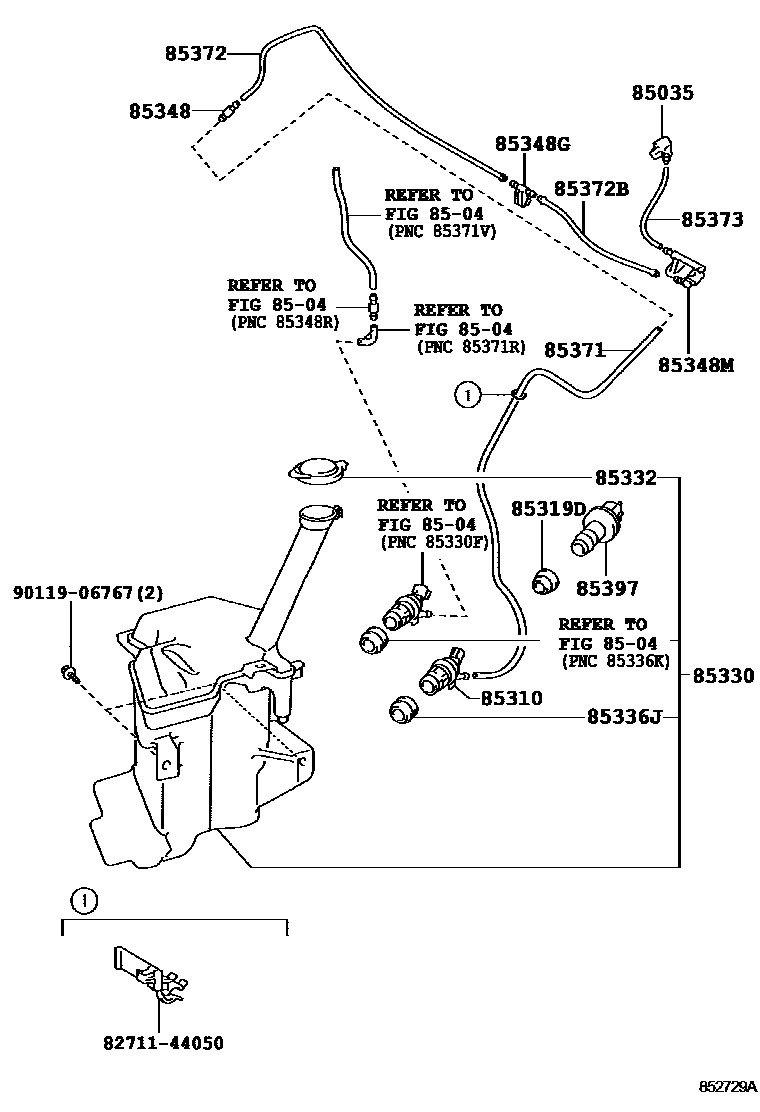 85372
85348
85035
85348G
85372B
85373
REFER TO
FIG 85-04
(PNC 85371V)
REFER TO
FIG 85-04
(PNC 85348R)
REFER TO
FIG 85-04
(PNC 85371R)
85371
85348M
1
85332
REFER TO
FIG 85-04
(PNC 85330F)
85319D
85397
90119-06767(2)
REFER TO
FIG 85-04
(PNC 85336K)
85330
85310
85336J
1
82711-44050
852729A