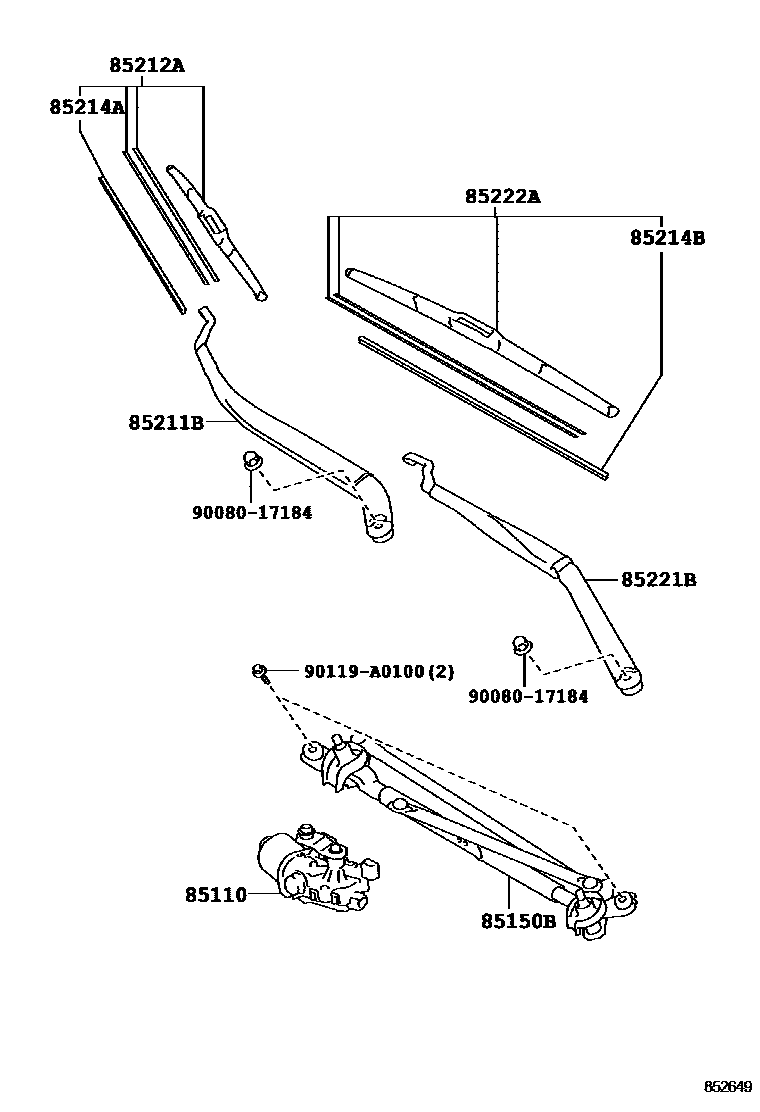 85212A
85214A
85222A
85214B
85211B
90080-17184
85221B
90119-A0100(2)
90080-17184
85110
85150B
852649