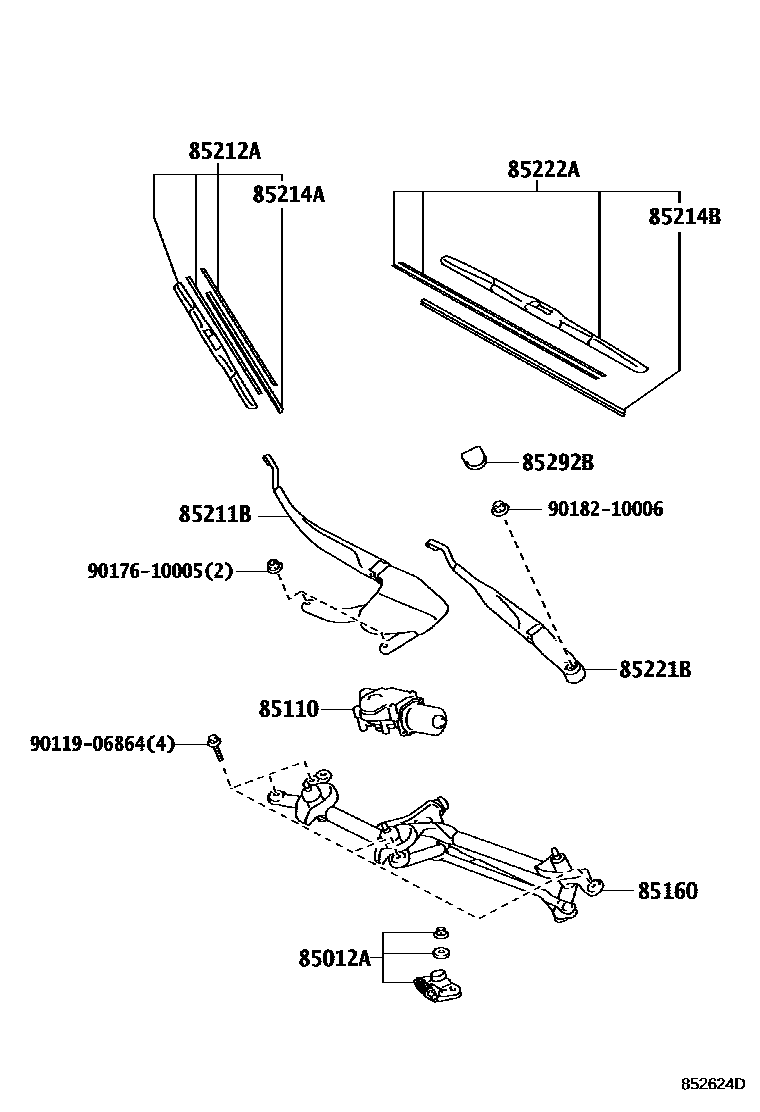 85212A
85214A
85222A
85214B
85292B
85211B
90182-10006
90176-10005(2)
85221B
85110
90119-06864(4)
85160
85012A
852624D