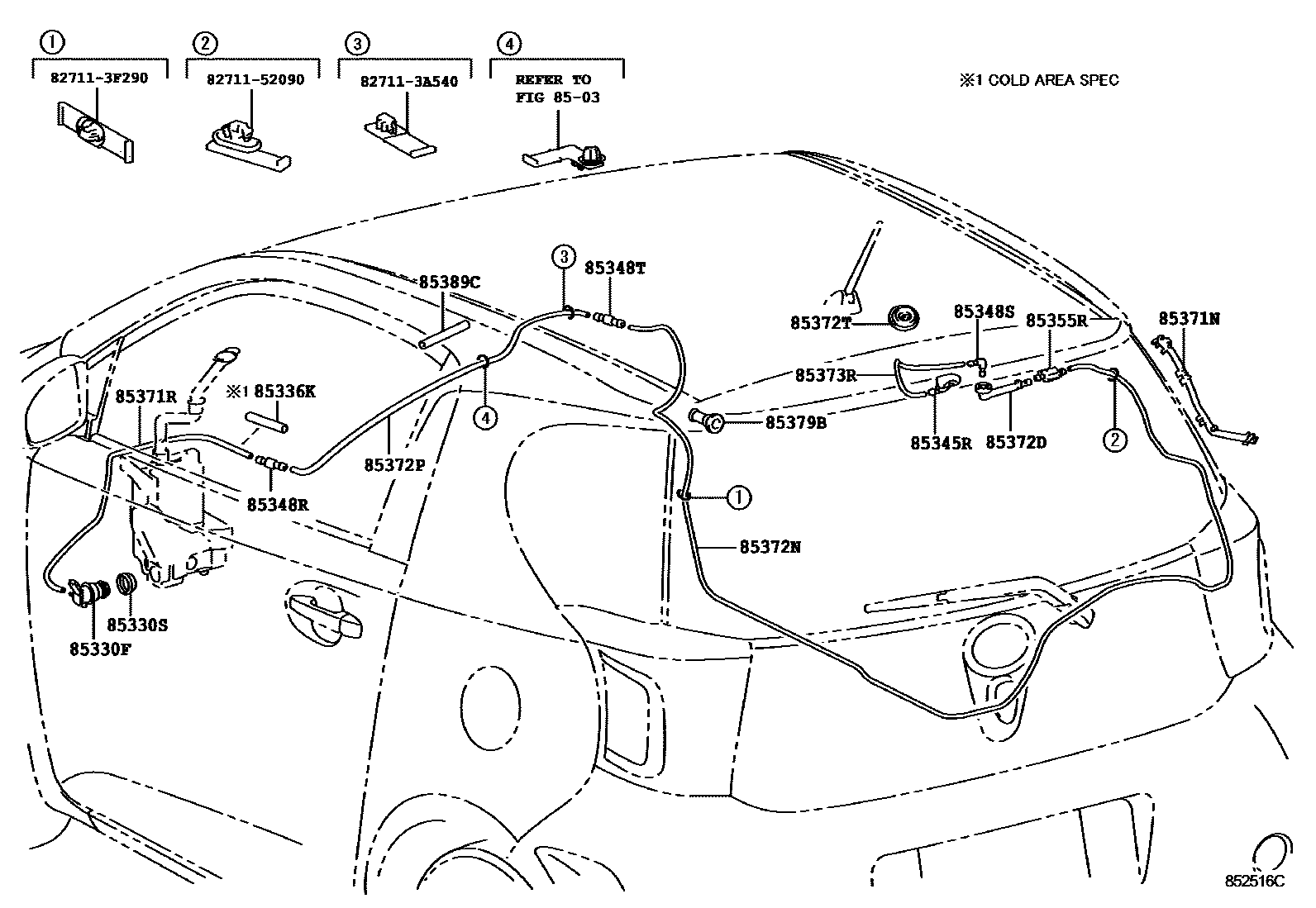 ①
82711-3F290

②
82711-52090

③
82711-3A540

④
REFER TO
FIG 85-03

※1 COLD AREA SPEC

85389C
③
85348T
85372T
85348S
85355R
85371N
85373R
85371R
※1 85336K
④
85379B
85345R
85372D
②
85372P
85348R
①
85372N
85330S
85330F
852516C