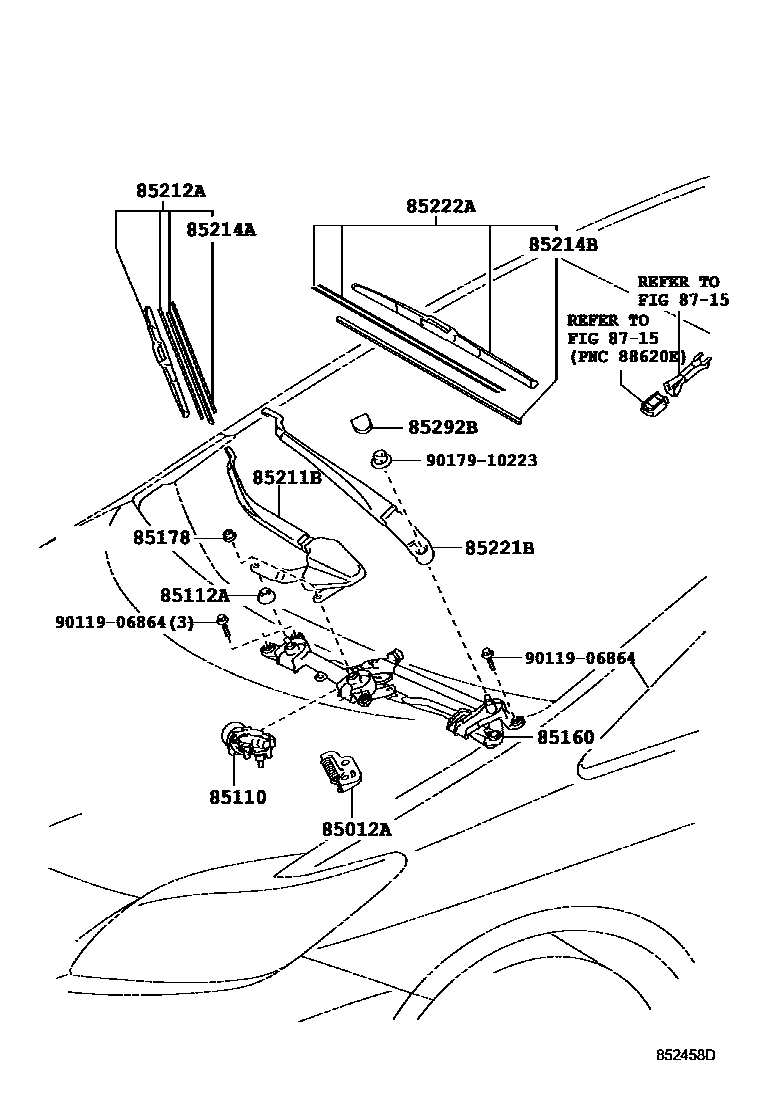 85212A
85214A
85222A
85214B
REFER TO
FIG 87-15
REFER TO
FIG 87-15
(PNC 88620E)
85292B
90179-10223
85211B
85178
85221B
85112A
90119-06864(3)
90119-06864
85160
85110
85012A
852458D