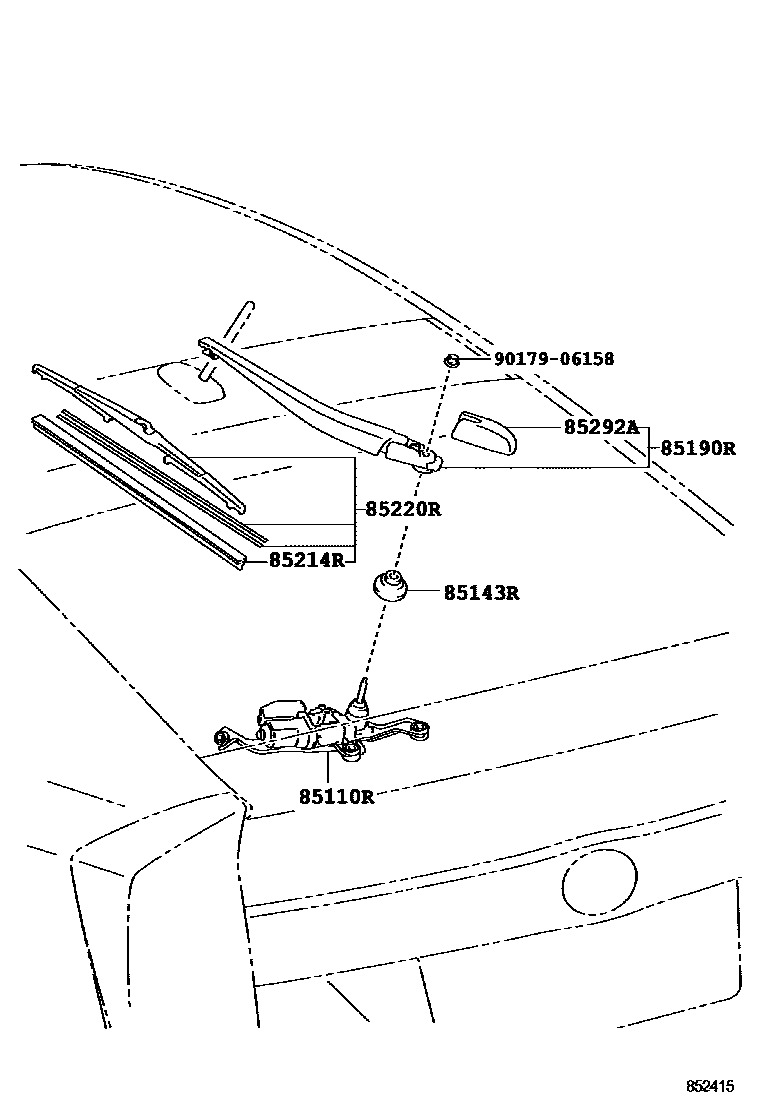 90179-06158

85292A

85190R

85220R

85214R

85143R

85110R

852415